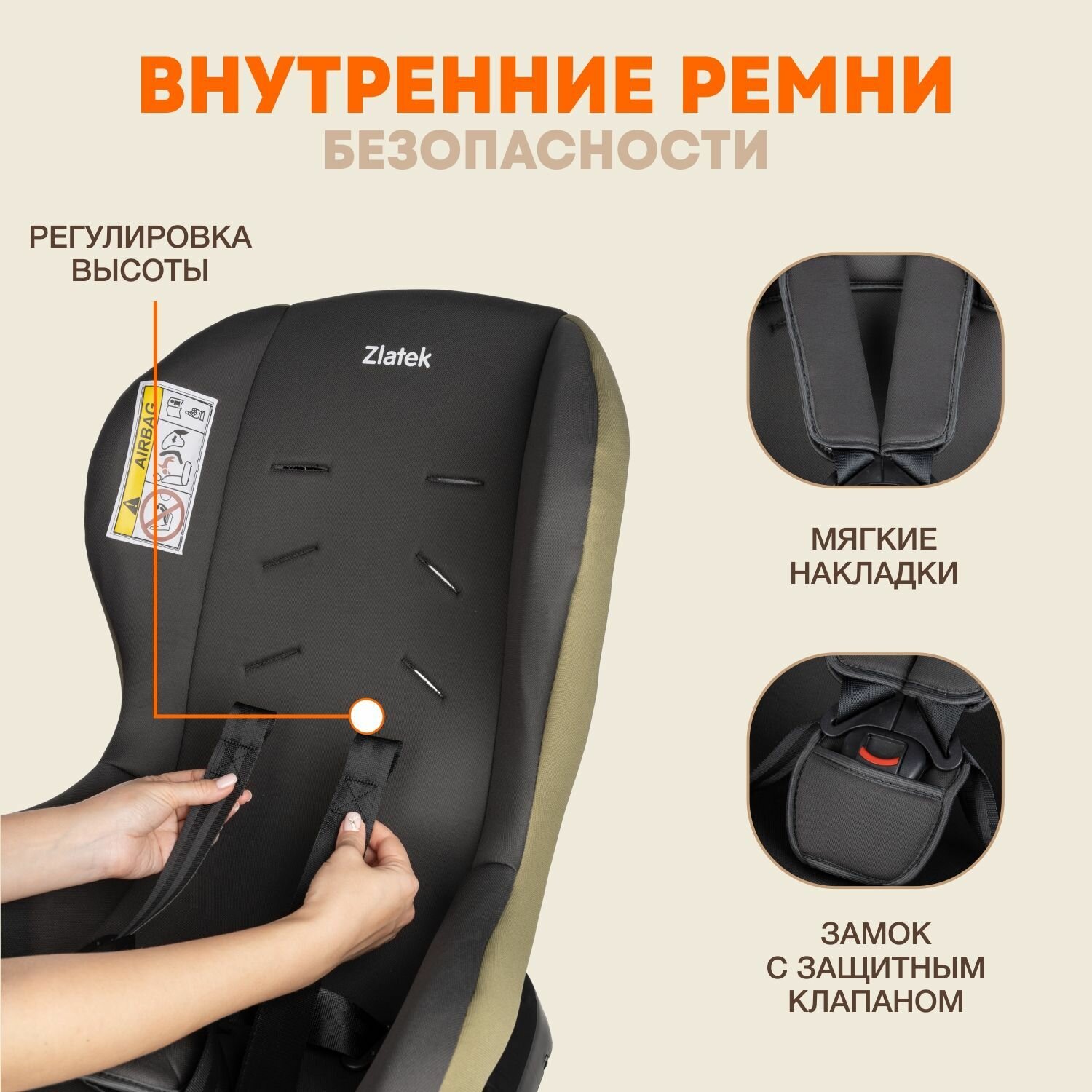 ВНУТРЕННИЕ РЕМНИ
БЕЗОПАСНОСТИ

РЕГУЛИРОВКА ВЫСОТЫ

Zlatek

AIRBAG

МЯГКИЕ НАКЛАДКИ

ЗАМОК С ЗАЩИТНЫМ КЛАПАНОМ