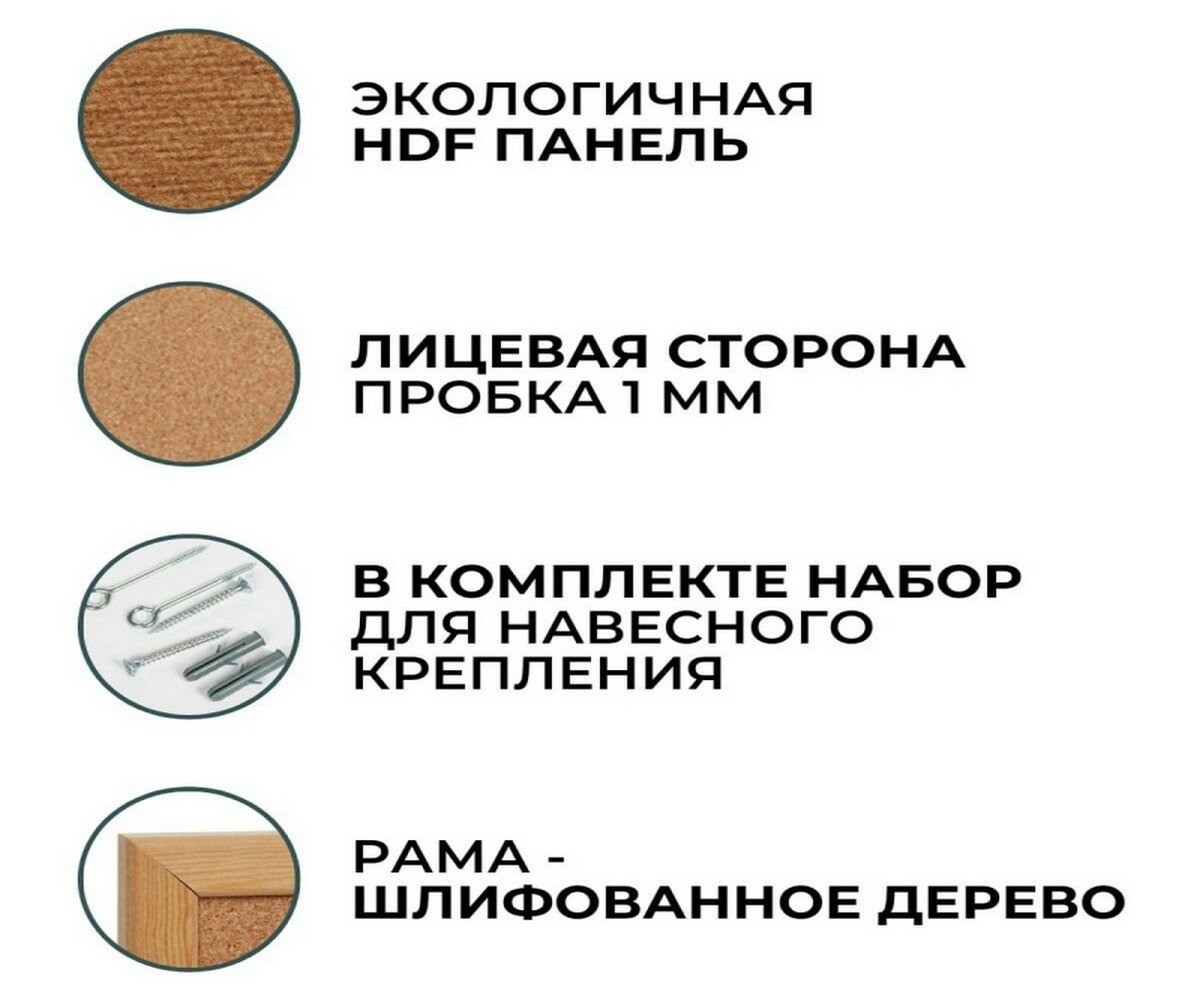 ЭКОЛОГИЧНАЯ
HDF ПАНЕЛЬ

ЛИЦЕВАЯ СТОРОНА
ПРОБКА 1 ММ

В КОМПЛЕКТЕ НАБОР
ДЛЯ НАВЕСНОГО
КРЕПЛЕНИЯ

РАМА -
ШЛИФОВАННОЕ ДЕРЕВО