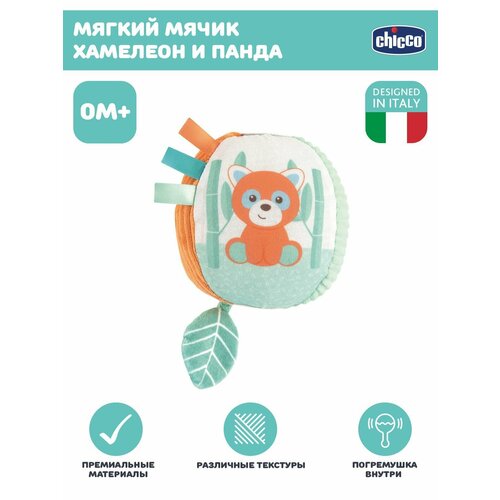 МЯГКИЙ МЯЧИК
ХАМЕЛЕОН И ПАНДА

chicco

0M+

DESIGNED IN ITALY

ПРЕМИАЛЬНЫЕ МАТЕРИАЛЫ

РАЗЛИЧНЫЕ ТЕКСТУРЫ

ПОГРЕМУШКА ВНУТРИ