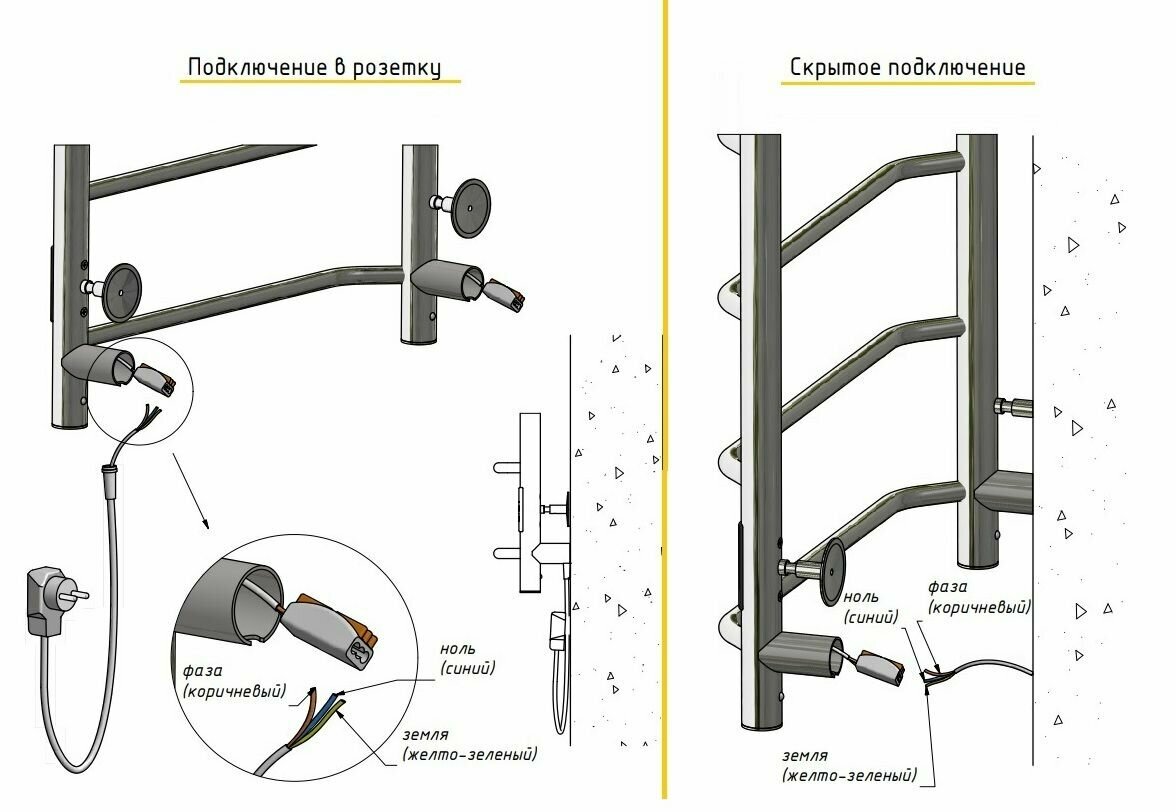 Подключение в розетку

фаза
(коричневый)

ноль
(синий)

земля
(желто-зеленый)

Скрытое подключение

ноль
(синий)

фаза
(коричневый)

земля
(желто-зеленый)