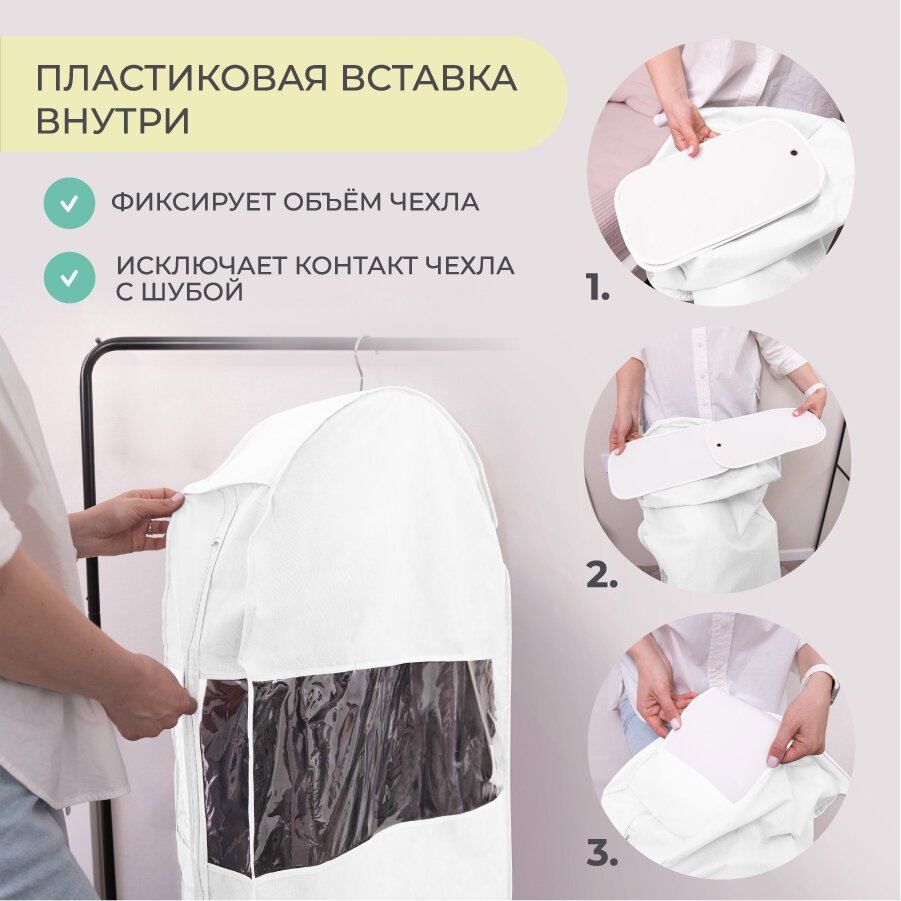 ПЛАСТИКОВАЯ ВСТАВКА ВНУТРИ

ФИКСИРУЕТ ОБЪЁМ ЧЕХЛА

ИСКЛЮЧАЕТ КОНТАКТ ЧЕХЛА С ШУБОЙ

1.

2.

3.