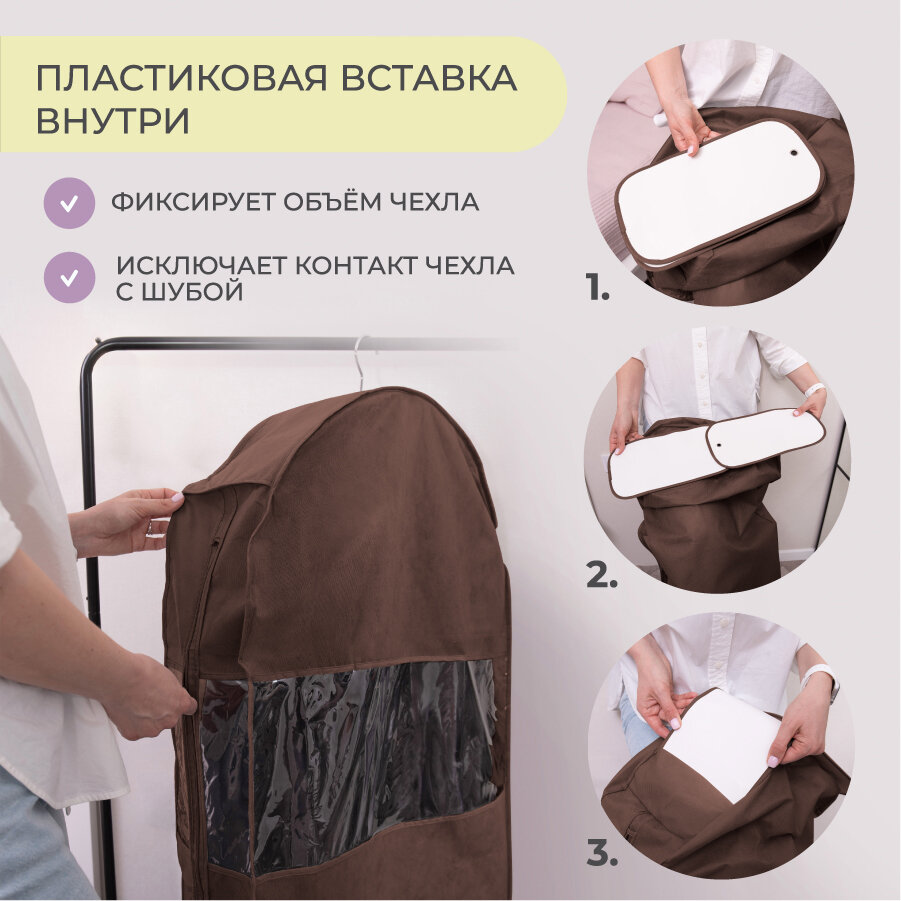 ПЛАСТИКОВАЯ ВСТАВКА ВНУТРИ

ФИКСИРУЕТ ОБЪЁМ ЧЕХЛА

ИСКЛЮЧАЕТ КОНТАКТ ЧЕХЛА С ШУБОЙ

1.

2.

3.