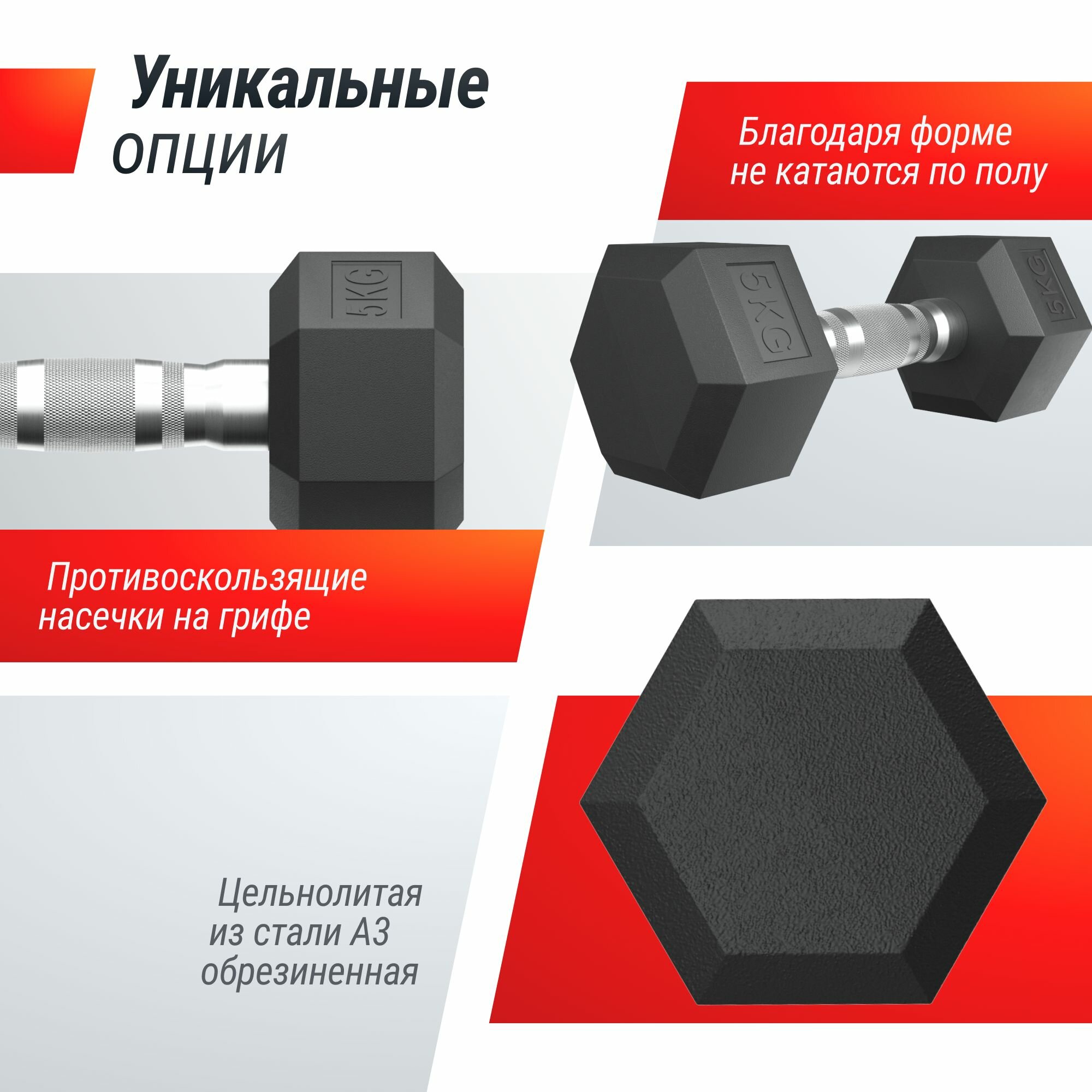 Уникальные опции

Благодаря форме не катаются по полу

5KG

5KG

5KG

Противоскользящие насечки на грифе

Цельнолитая из стали А3 обрезиненная