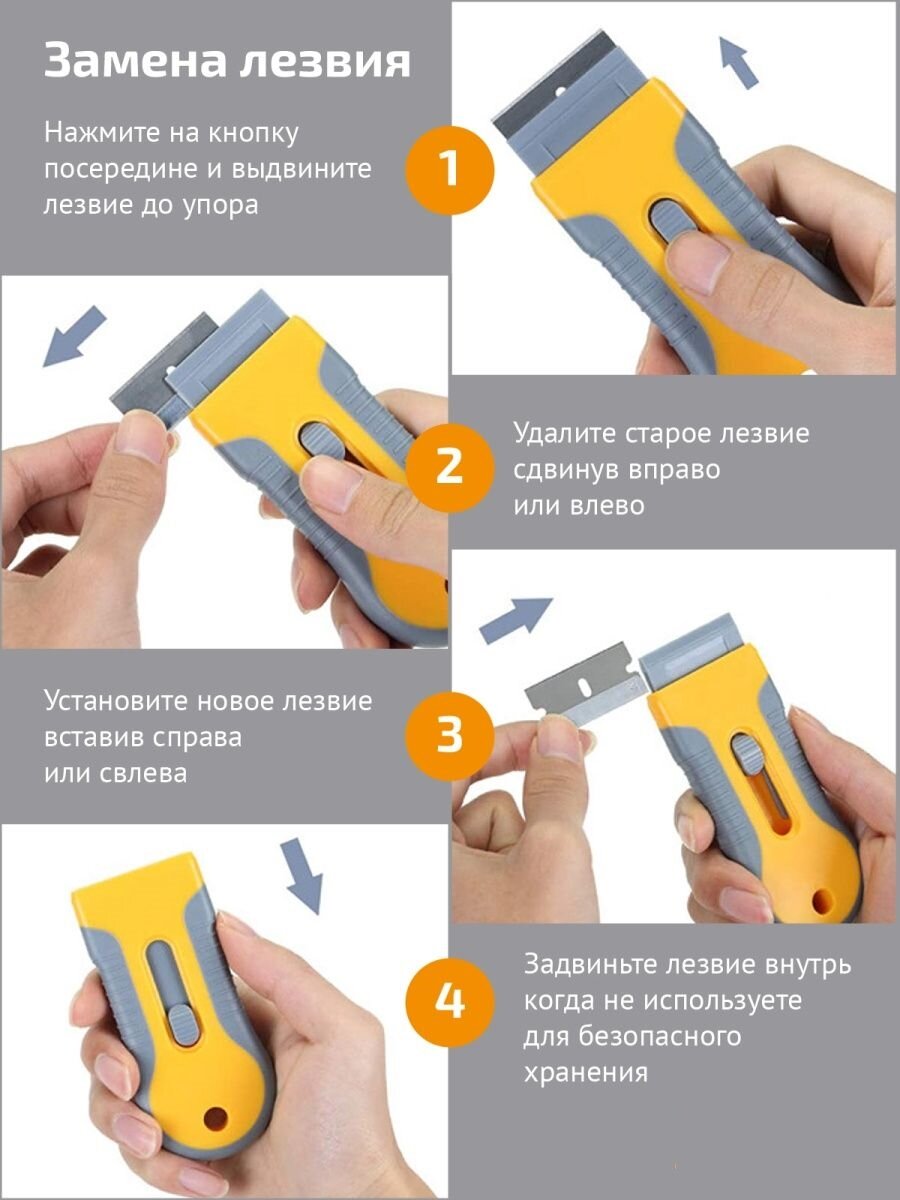 Замена лезвия

Нажмите на кнопку посередине и выдвините лезвие до упора

1

2

Удалите старое лезвие сдвинув вправо или влево

Установите новое лезвие вставив справа или свлева

3

4

Задвиньте лезвие внутрь когда не используете для безопасного хранения