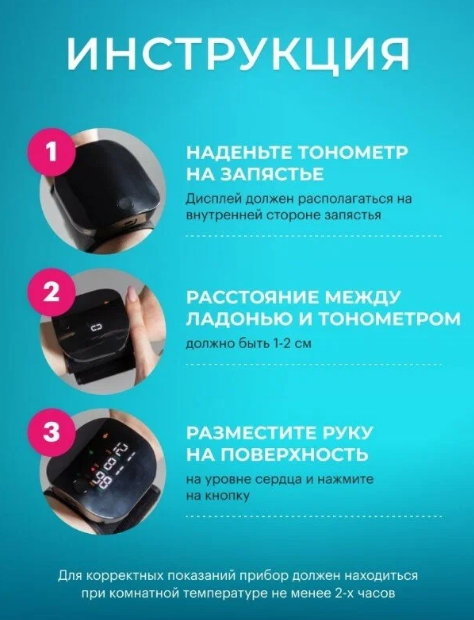 ИНСТРУКЦИЯ

1

НАДЕНЬТЕ ТОНОМЕТР НА ЗАПЯСТЬЕ

Дисплей должен располагаться на внутренней стороне запястья

2

РАССТОЯНИЕ МЕЖДУ ЛАДОНЬЮ И ТОНОМЕТРОМ

должно быть 1-2 см

3

РАЗМЕСТИТЕ РУКУ НА ПОВЕРХНОСТЬ

на уровне сердца и нажмите на кнопку

Для корректных показаний прибор должен находиться при комнатной температуре не менее 2-х часов