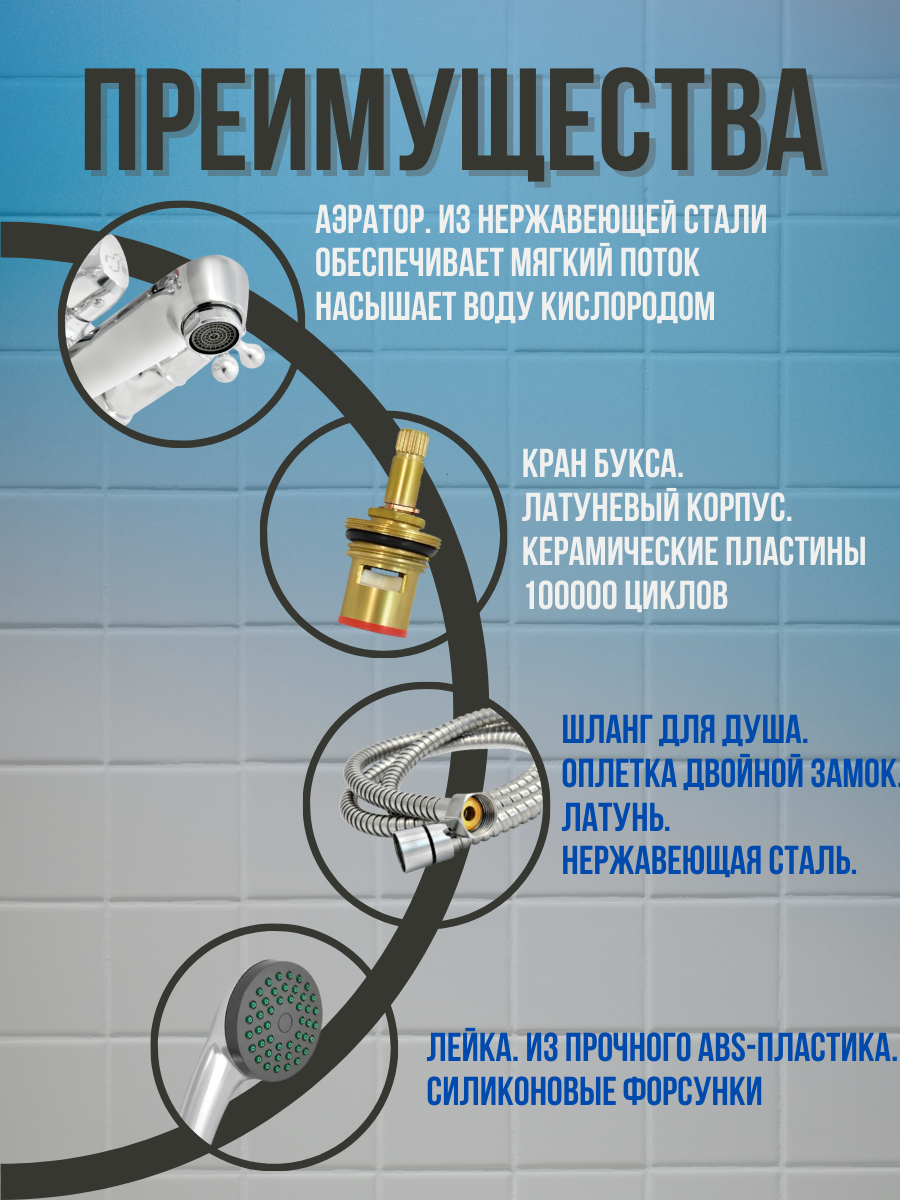 ПРЕИМУЩЕСТВА

АЭРАТОР. ИЗ НЕРЖАВЕЮЩЕЙ СТАЛИ
ОБЕСПЕЧИВАЕТ МЯГКИЙ ПОТОК
НАСЫШАЕТ ВОДУ КИСЛОРОДОМ

КРАН БУКСА.
ЛАТУНЕВЫЙ КОРПУС.
КЕРАМИЧЕСКИЕ ПЛАСТИНЫ
100000 ЦИКЛОВ

ШЛАНГ ДЛЯ ДУША.
ОПЛЕТКА ДВОЙНОЙ ЗАМОК.
ЛАТУНЬ.
НЕРЖАВЕЮЩАЯ СТАЛЬ.

ЛЕЙКА. ИЗ ПРОЧНОГО ABS-ПЛАСТИКА.
СИЛИКОНОВЫЕ ФОРСУНКИ