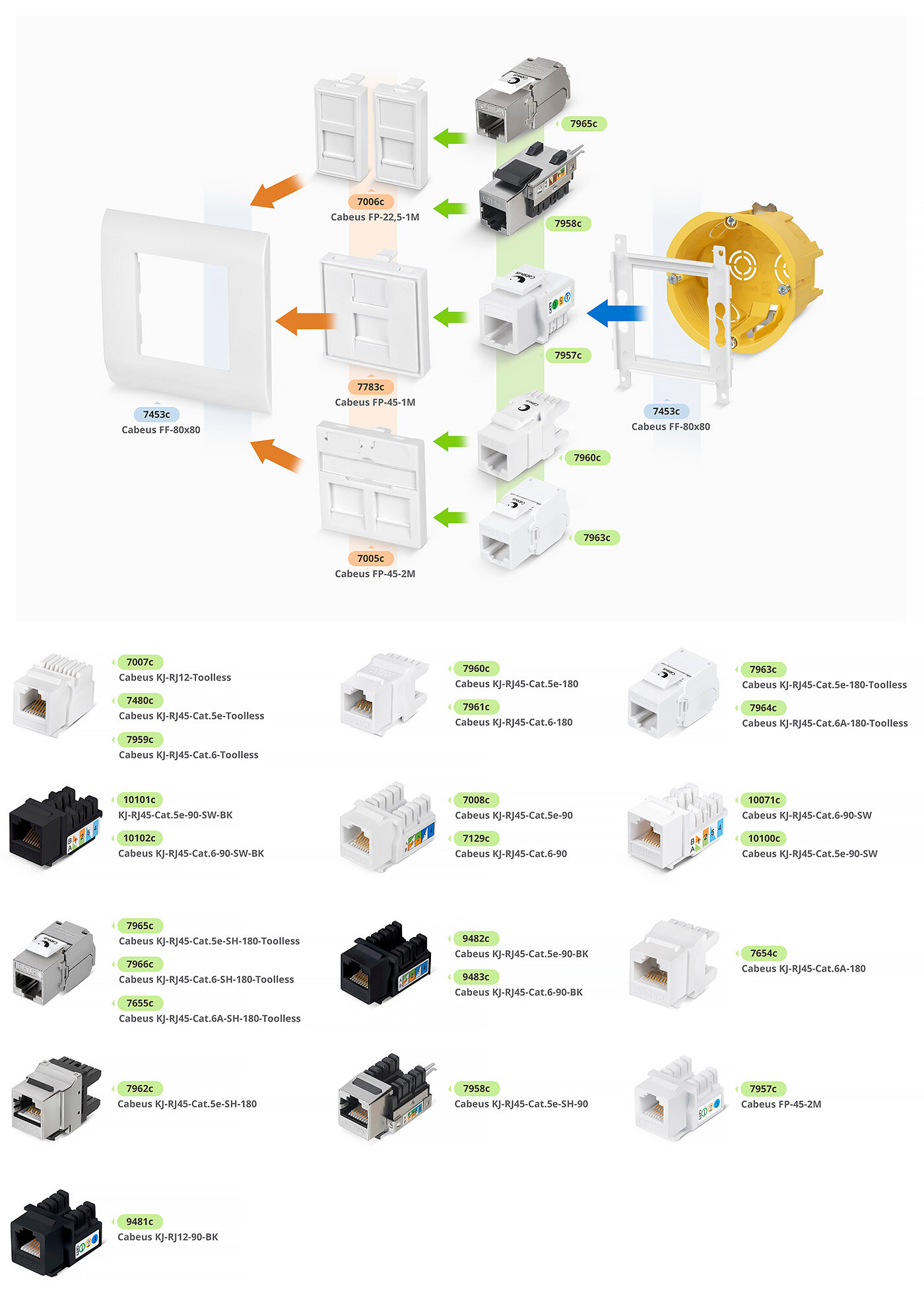 7965c

7006c
Cabeus FP-22,5-1M

7958c

7957c

7783c
Cabeus FP-45-1M

7453c
Cabeus FF-80x80

7453c
Cabeus FF-80x80

7960c

7963c

7005c
Cabeus FP-45-2M

7007c
Cabeus KJ-RJ12-Toolless

7480c
Cabeus KJ-RJ45-Cat.5e-Toolless

7959c
Cabeus KJ-RJ45-Cat.6-Toolless

7960c
Cabeus KJ-RJ45-Cat.5e-180

7961c
Cabeus KJ-RJ45-Cat.6-180

7963c
Cabeus KJ-RJ45-Cat.5e-180-Toolless

7964c
Cabeus KJ-RJ45-Cat.6A-180-Toolless

10101c
KJ-RJ45-Cat.5e-90-SW-BK

10102c
Cabeus KJ-RJ45-Cat.6-90-SW-BK

7008c
Cabeus KJ-RJ45-Cat.5e-90

7129c
Cabeus KJ-RJ45-Cat.6-90

10071c
Cabeus KJ-RJ45-Cat.6-90-SW

10100c
Cabeus KJ-RJ45-Cat.5e-90-SW

7965c
Cabeus KJ-RJ45-Cat.5e-SH-180-Toolless

7966c
Cabeus KJ-RJ45-Cat.6-SH-180-Toolless

7655c
Cabeus KJ-RJ45-Cat.6A-SH-180-Toolless

9482c
Cabeus KJ-RJ45-Cat.5e-90-BK

9483c
Cabeus KJ-RJ45-Cat.6-90-BK

7654c
Cabeus KJ-RJ45-Cat.6A-180

7962c
Cabeus KJ-RJ45-Cat.5e-SH-180

7958c
Cabeus KJ-RJ45-Cat.5e-SH-90

7957c
Cabeus FP-45-2M

9481c
Cabeus KJ-RJ12-90-BK