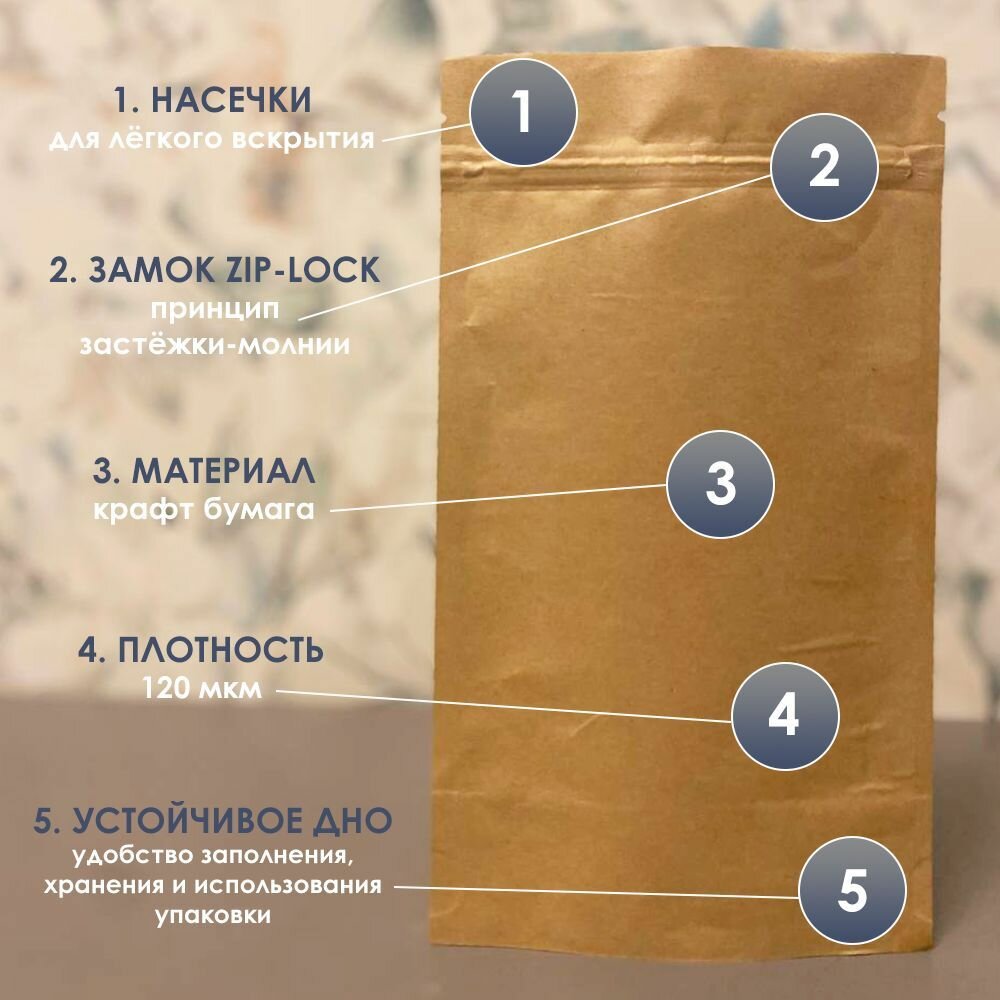 1. НАСЕЧКИ
для лёгкого вскрытия

1

2

2. ЗАМОК ZIP-LOCK
принцип
застёжки-молнии

3. МАТЕРИАЛ
крафт бумага

3

4. ПЛОТНОСТЬ
120 мкм

4

5. УСТОЙЧИВОЕ ДНО
удобство заполнения,
хранения и использования
упаковки

5