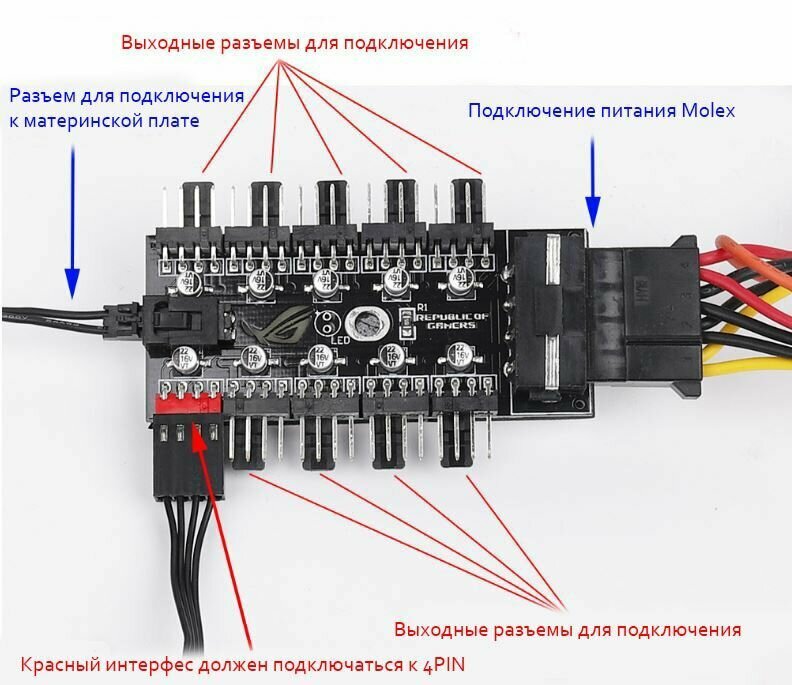 Выходные разъемы для подключения

Разъем для подключения к материнской плате

Подключение питания Molex

R1
REPUBLIC OF GAMERS

LED

Выходные разъемы для подключения

Красный интерфес должен подключаться к 4PIN