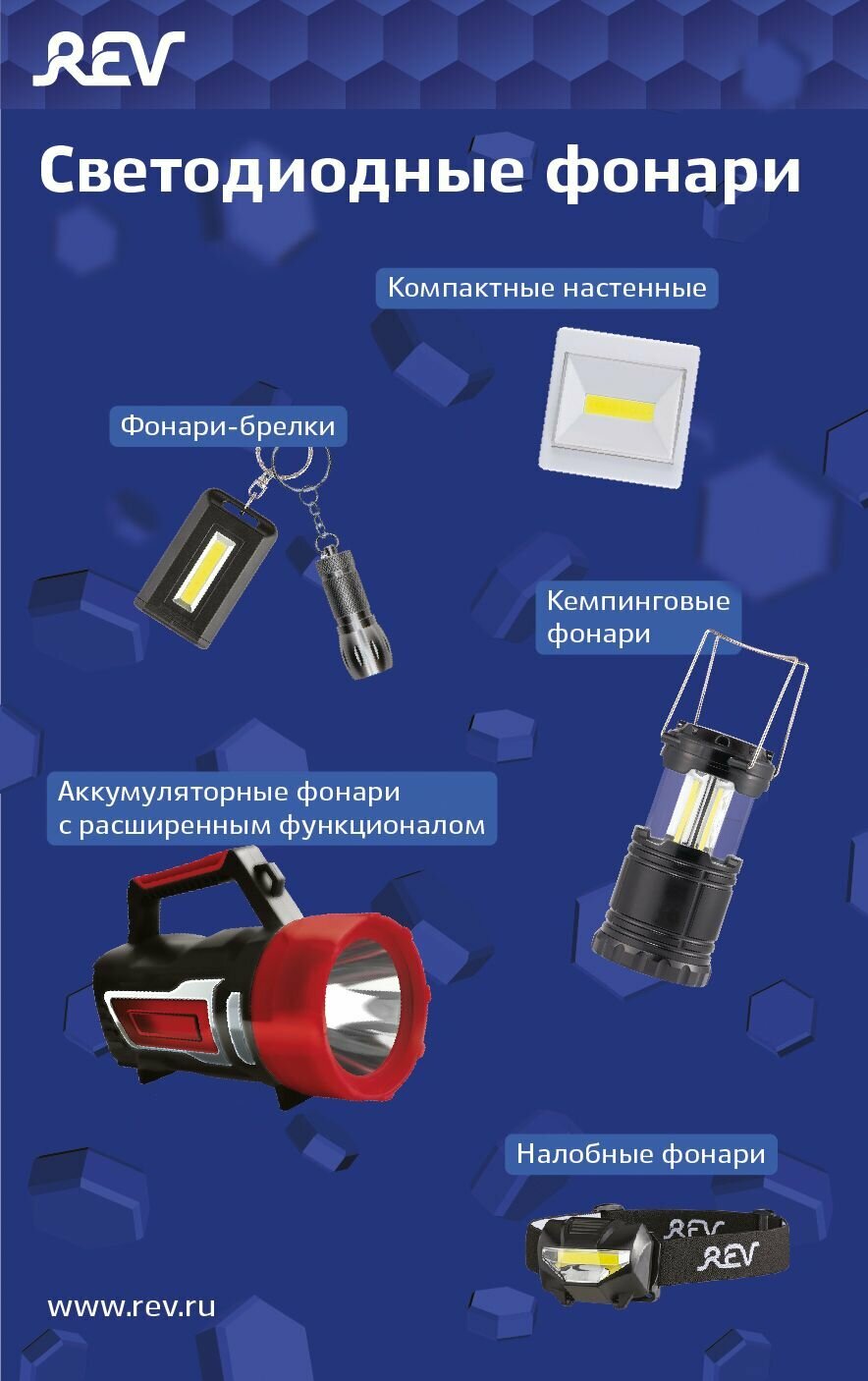 REV

Светодиодные фонари

Компактные настенные

Фонари-брелки

Кемпинговые фонари

Аккумуляторные фонари с расширенным функционалом

Налобные фонари

REV

REV

www.rev.ru