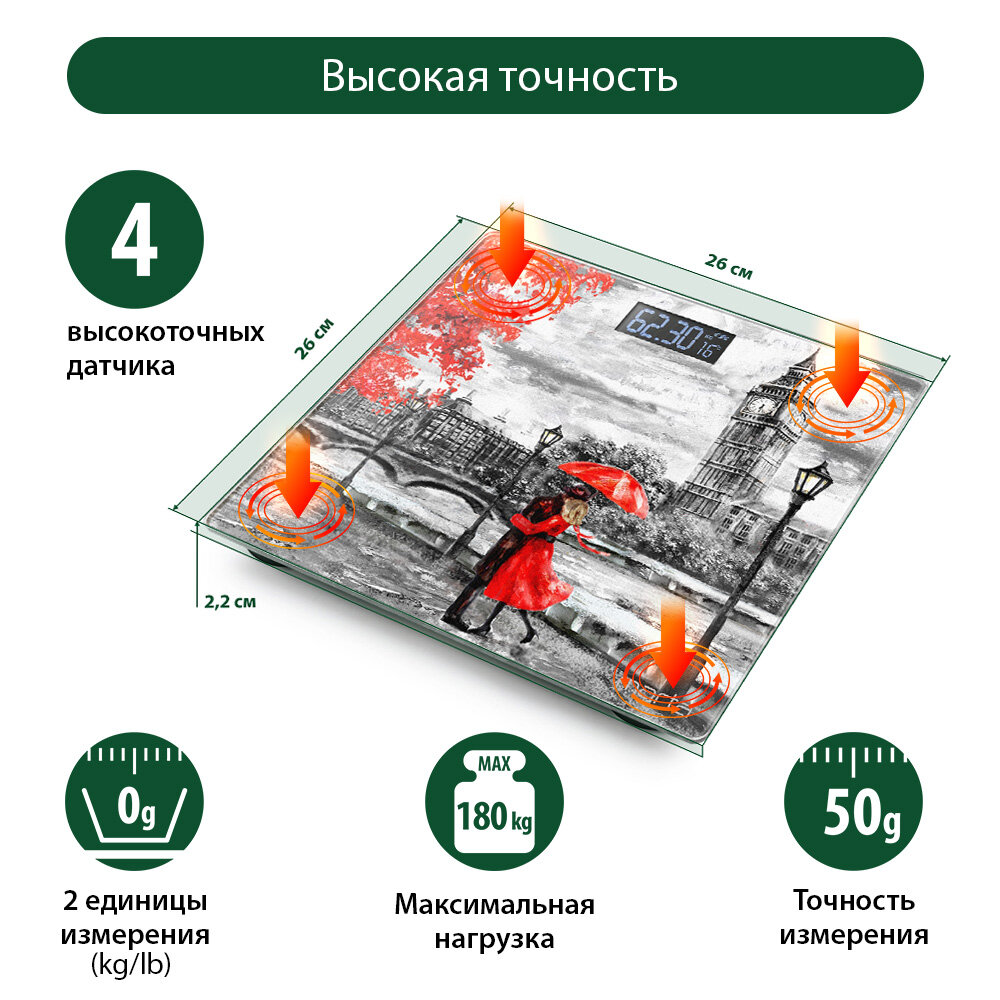 Высокая точность

4

высокоточных датчика

26 см

26 см

2,2 см

62.30 kg 16°C

0g

2 единицы измерения (kg/lb)

MAX 180 kg

Максимальная нагрузка

50g

Точность измерения