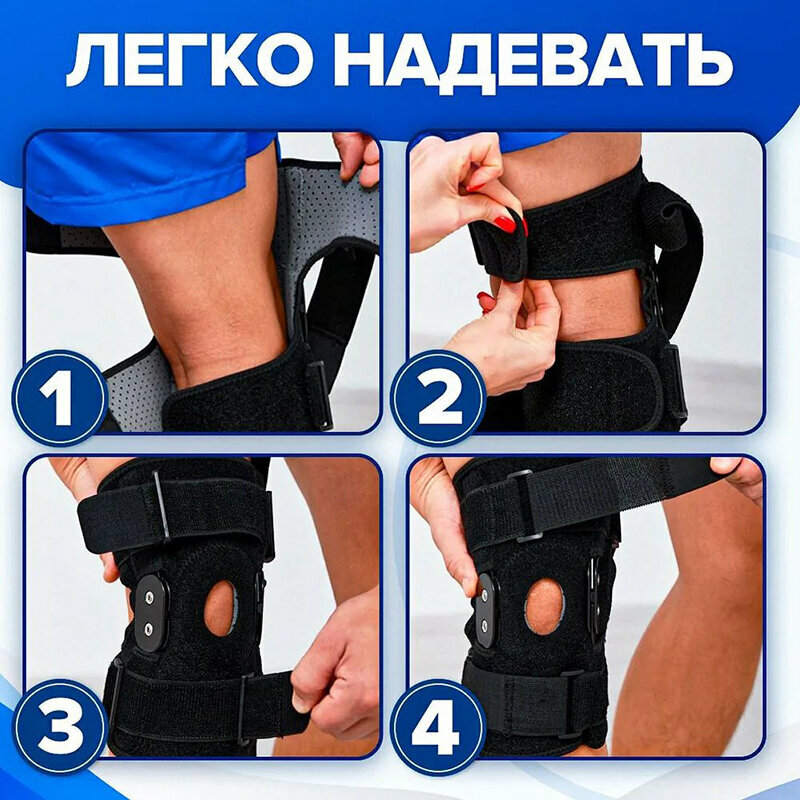 ЛЕГКО НАДЕВАТЬ

1

2

3

4