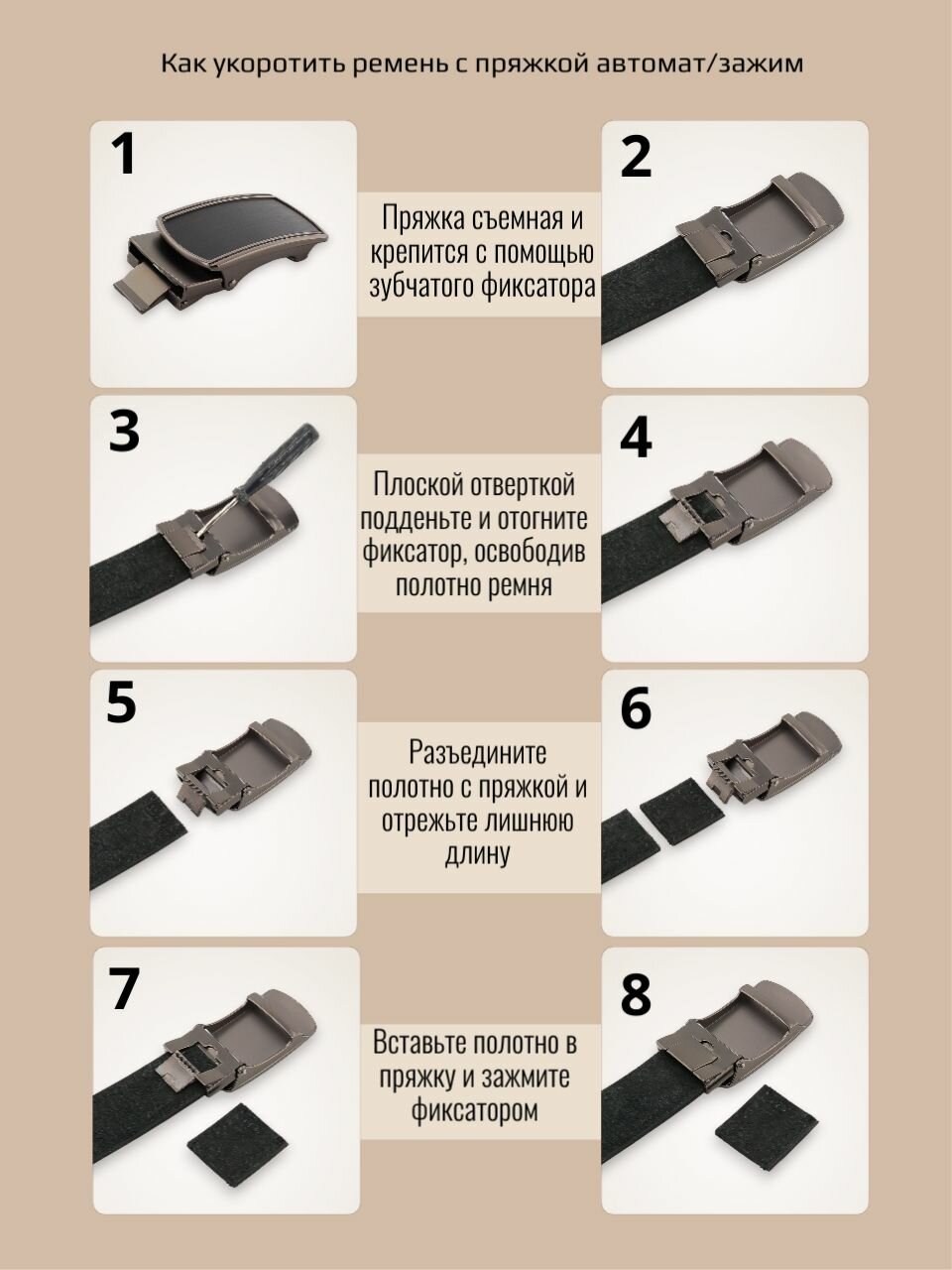 Как укоротить ремень с пряжкой автомат/зажим

1

Пряжка съемная и крепится с помощью зубчатого фиксатора

2

3

Плоской отверткой подденьте и отогните фиксатор, освободив полотно ремня

4

5

Разъедините полотно с пряжкой и отрежьте лишнюю длину

6

7

Вставьте полотно в пряжку и зажмите фиксатором

8