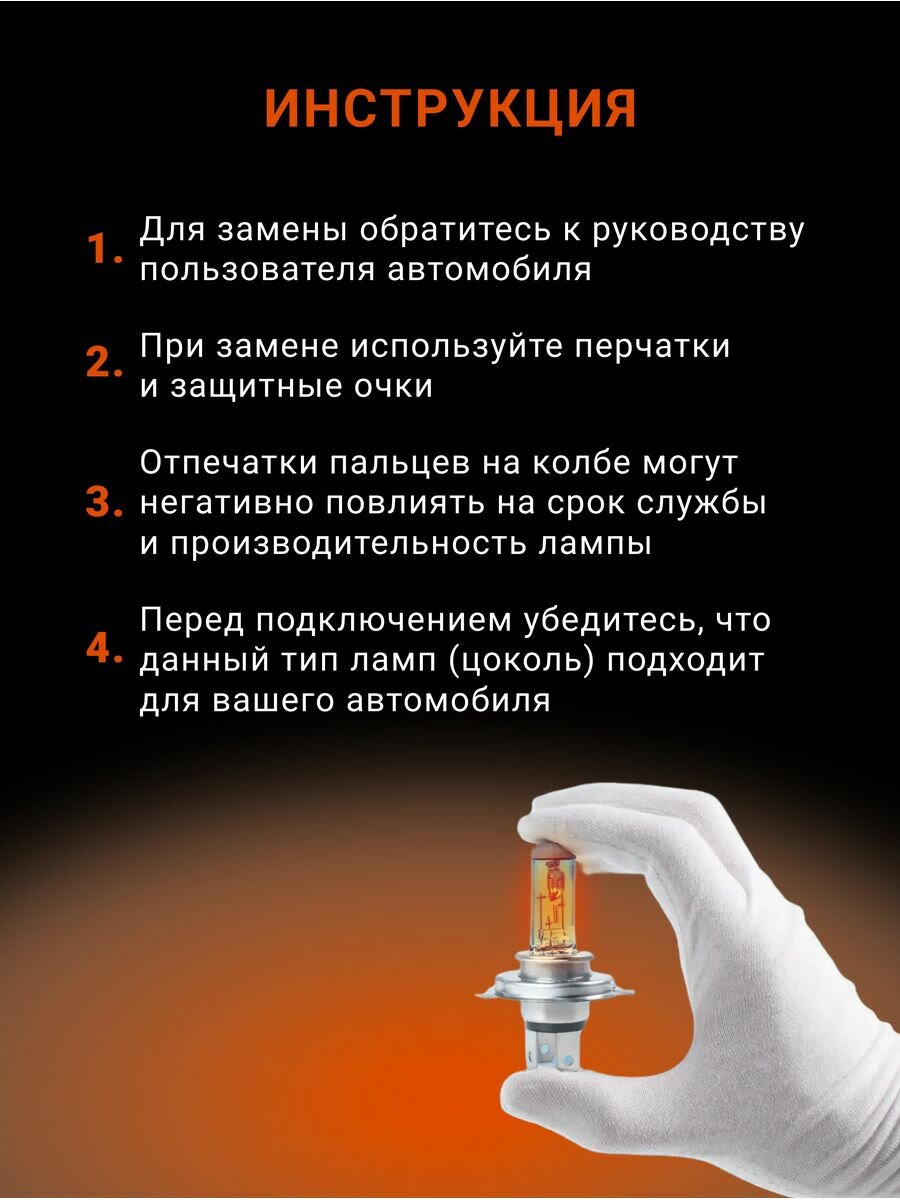 ИНСТРУКЦИЯ

1. Для замены обратитесь к руководству пользователя автомобиля

2. При замене используйте перчатки и защитные очки

3. Отпечатки пальцев на колбе могут негативно повлиять на срок службы и производительность лампы

4. Перед подключением убедитесь, что данный тип ламп (цоколь) подходит для вашего автомобиля