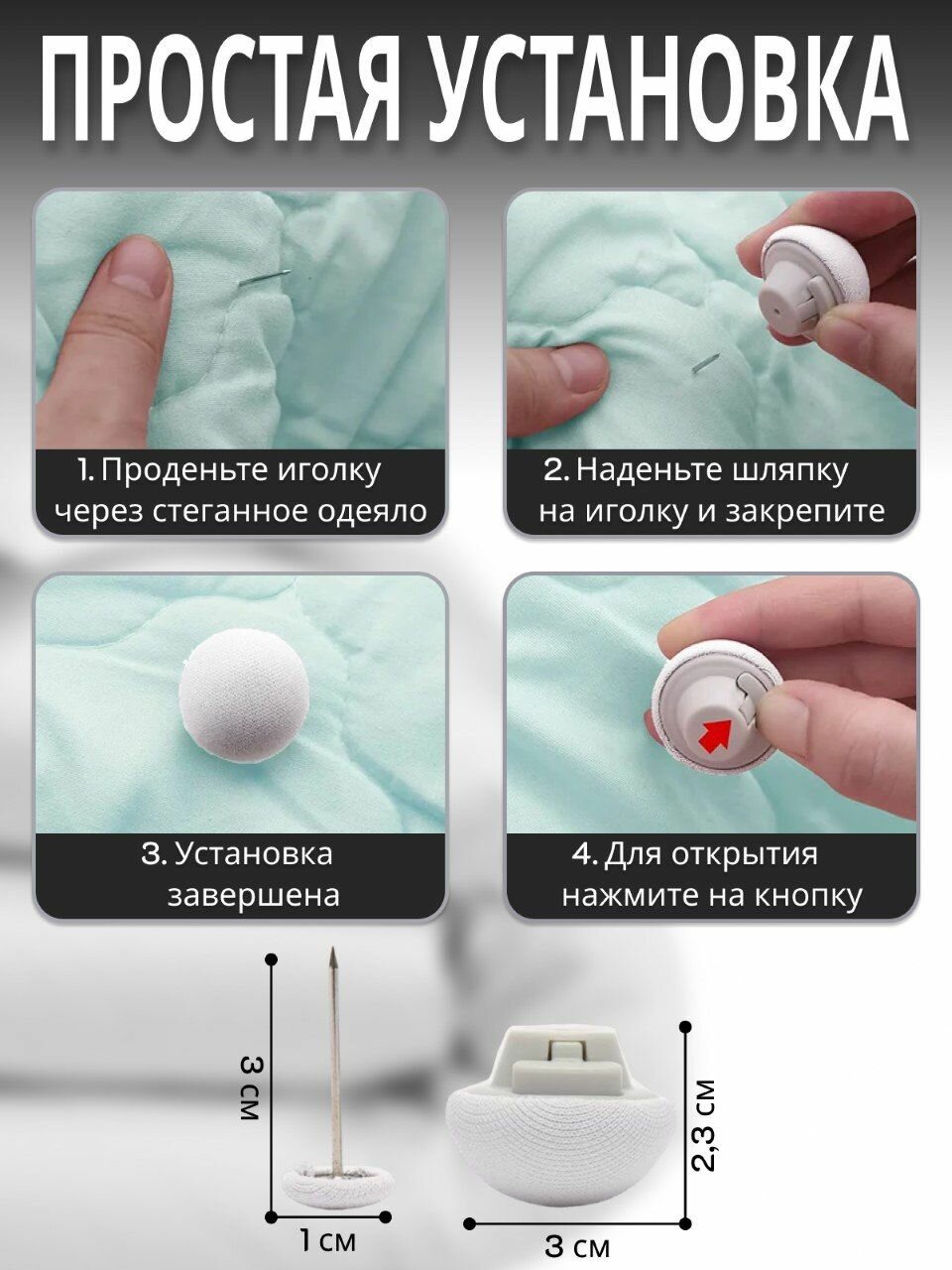 ПРОСТАЯ УСТАНОВКА

1. Проденьте иголку через стеганное одеяло

2. Наденьте шляпку на иголку и закрепите

3. Установка завершена

4. Для открытия нажмите на кнопку

3 см

1 см

2,3 см

3 см