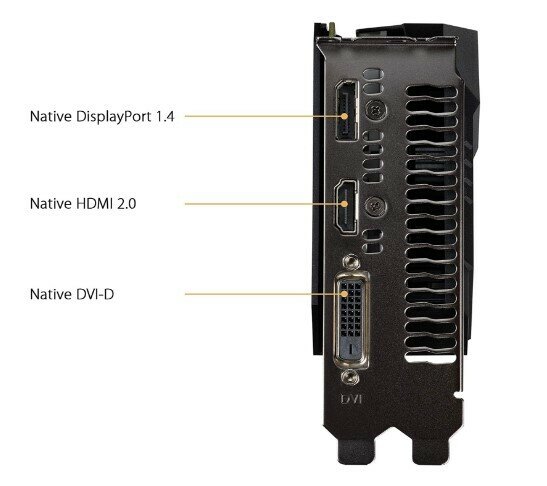 Native DisplayPort 1.4

Native HDMI 2.0

Native DVI-D

DVI