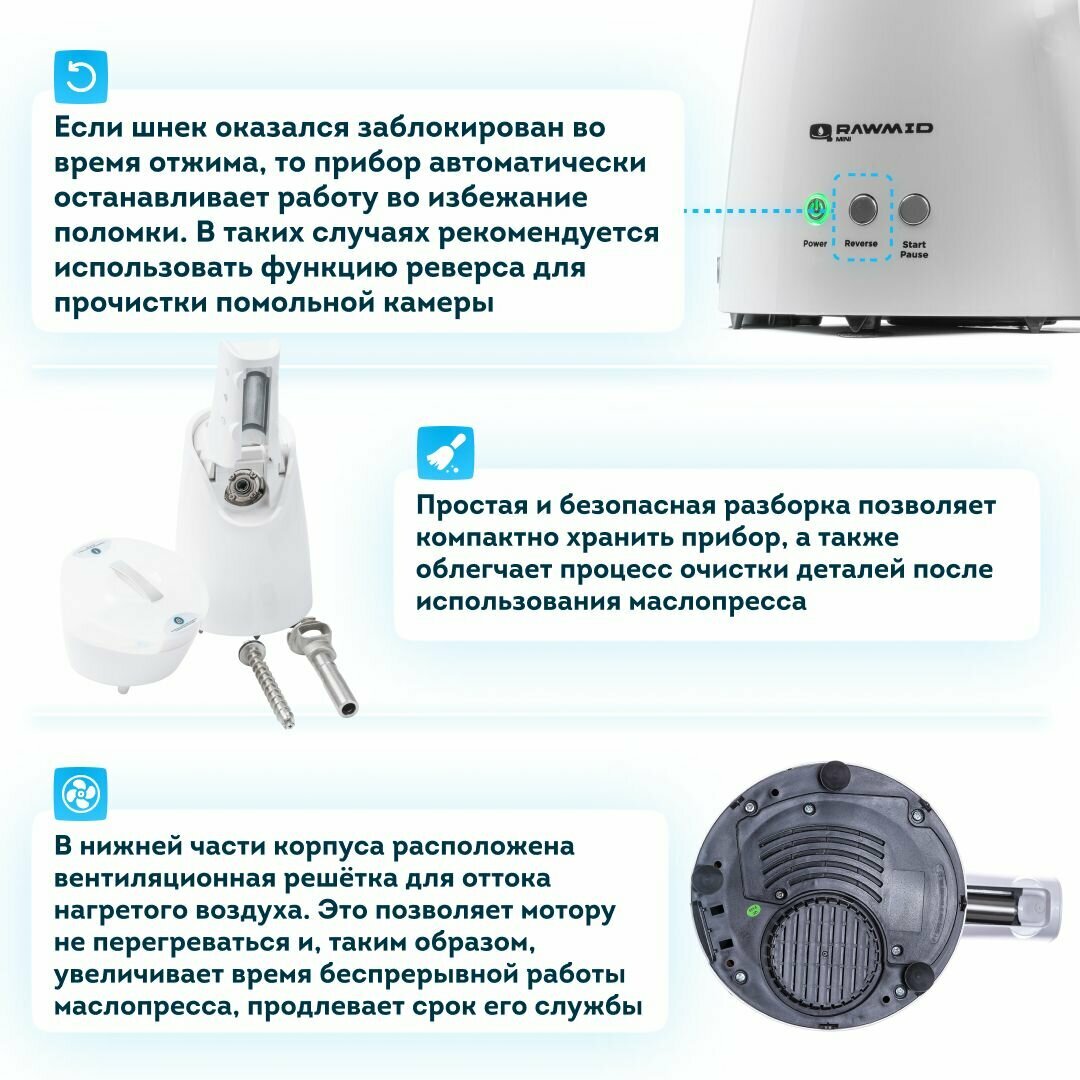 Если шнек оказался заблокирован во время отжима, то прибор автоматически останавливает работу во избежание поломки. В таких случаях рекомендуется использовать функцию реверса для прочистки помольной камеры

RAWMID MINI

Power Reverse Start Pause

Простая и безопасная разборка позволяет компактно хранить прибор, а также облегчает процесс очистки деталей после использования маслопресса

В нижней части корпуса расположена вентиляционная решётка для оттока нагретого воздуха. Это позволяет мотору не перегреваться и, таким образом, увеличивает время беспрерывной работы маслопресса, продлевает срок его службы