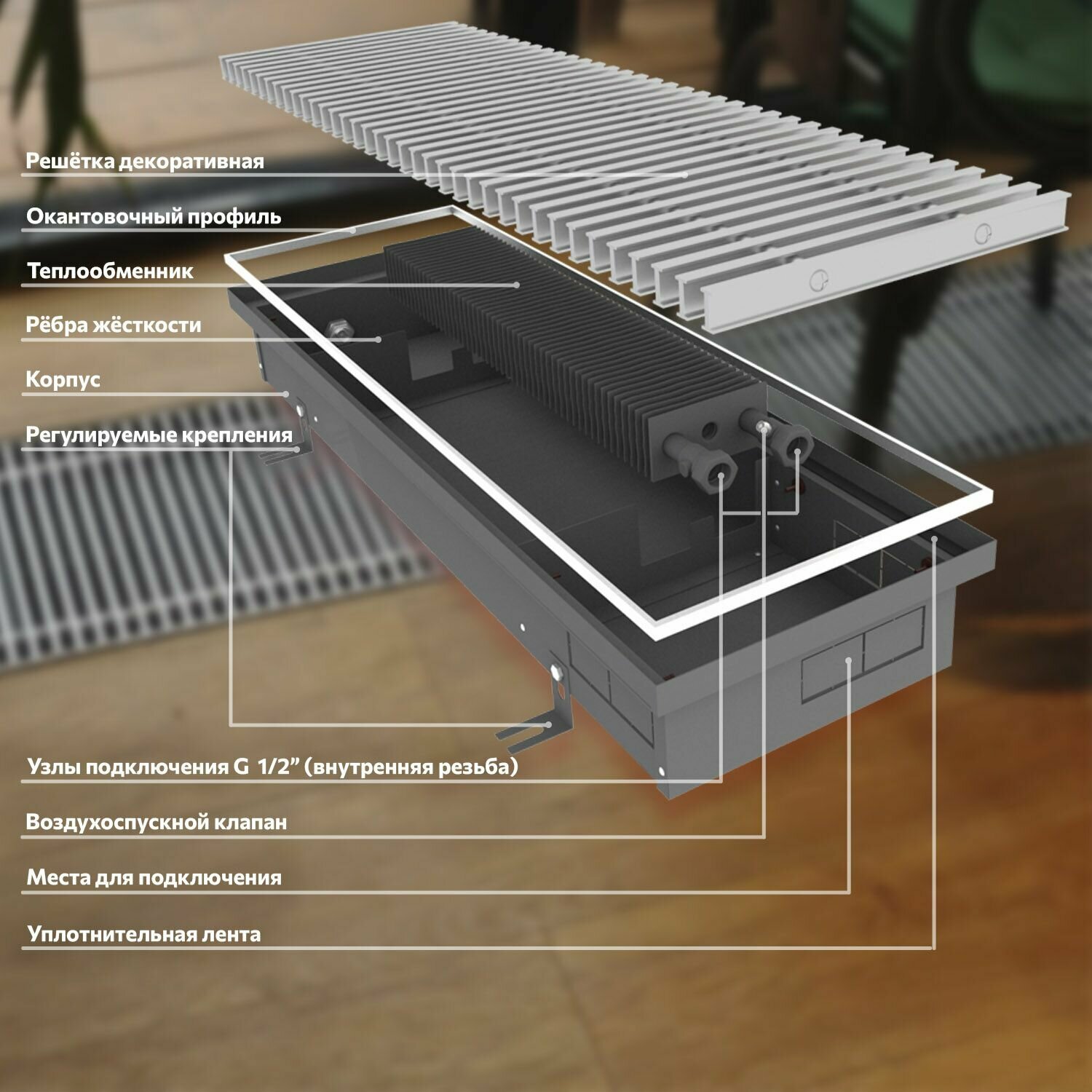 Решётка декоративная

Окантовочный профиль

Теплообменник

Рёбра жёсткости

Корпус

Регулируемые крепления

Узлы подключения G 1/2” (внутренняя резьба)

Воздухоспускной клапан

Места для подключения

Уплотнительная лента