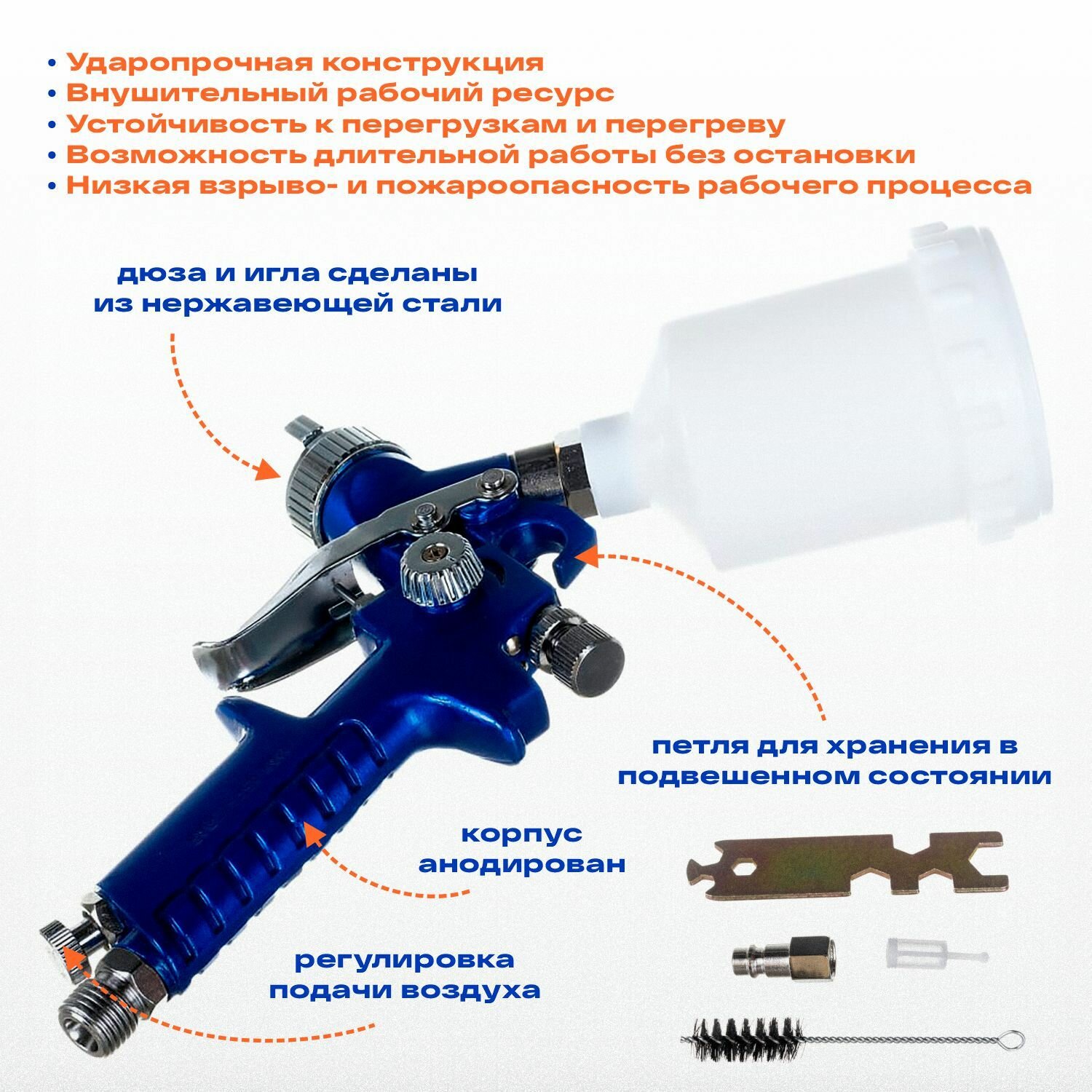 • Ударопрочная конструкция
• Внушительный рабочий ресурс
• Устойчивость к перегрузкам и перегреву
• Возможность длительной работы без остановки
• Низкая взрыво- и пожароопасность рабочего процесса

дюза и игла сделаны из нержавеющей стали

петля для хранения в подвешенном состоянии

корпус анодирован

регулировка подачи воздуха