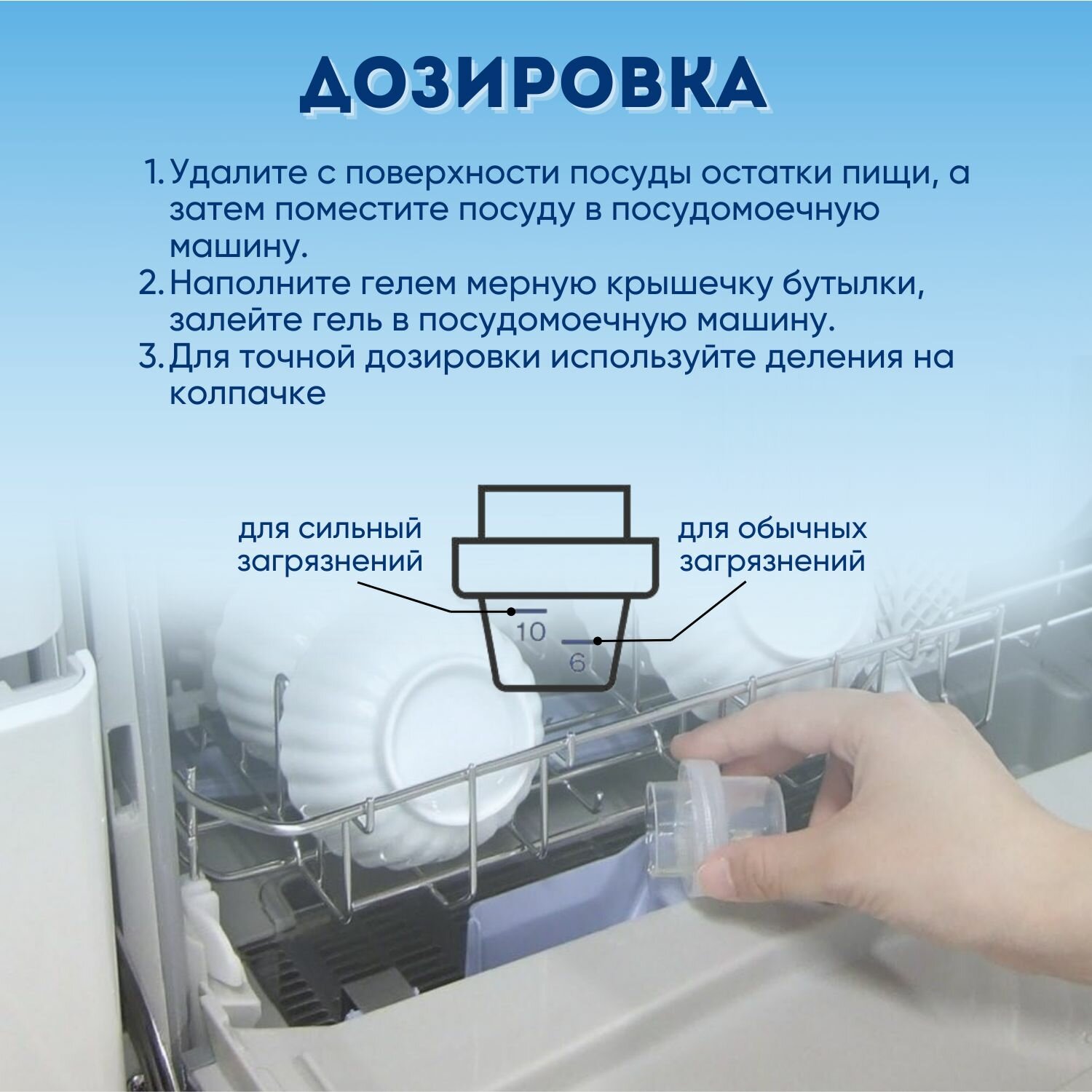 ДОЗИРОВКА

1. Удалите с поверхности посуды остатки пищи, а затем поместите посуду в посудомоечную машину.
2. Наполните гелем мерную крышечку бутылки, залейте гель в посудомоечную машину.
3. Для точной дозировки используйте деления на колпачке

для сильный загрязнений

для обычных загрязнений

10

6