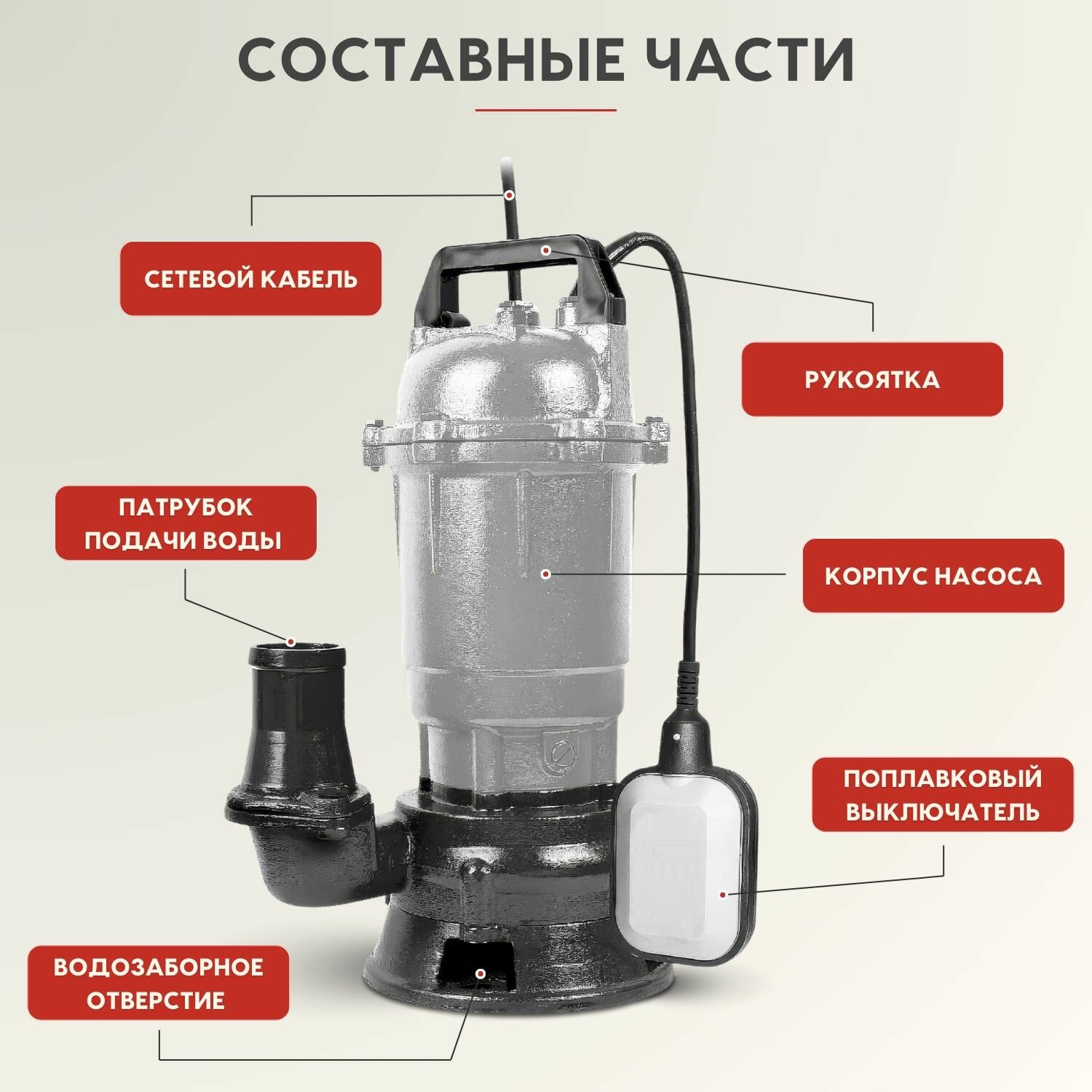 СОСТАВНЫЕ ЧАСТИ

СЕТЕВОЙ КАБЕЛЬ

РУКОЯТКА

ПАТРУБОК ПОДАЧИ ВОДЫ

КОРПУС НАСОСА

ПОПЛАВКОВЫЙ ВЫКЛЮЧАТЕЛЬ

ВОДОЗАБОРНОЕ ОТВЕРСТИЕ