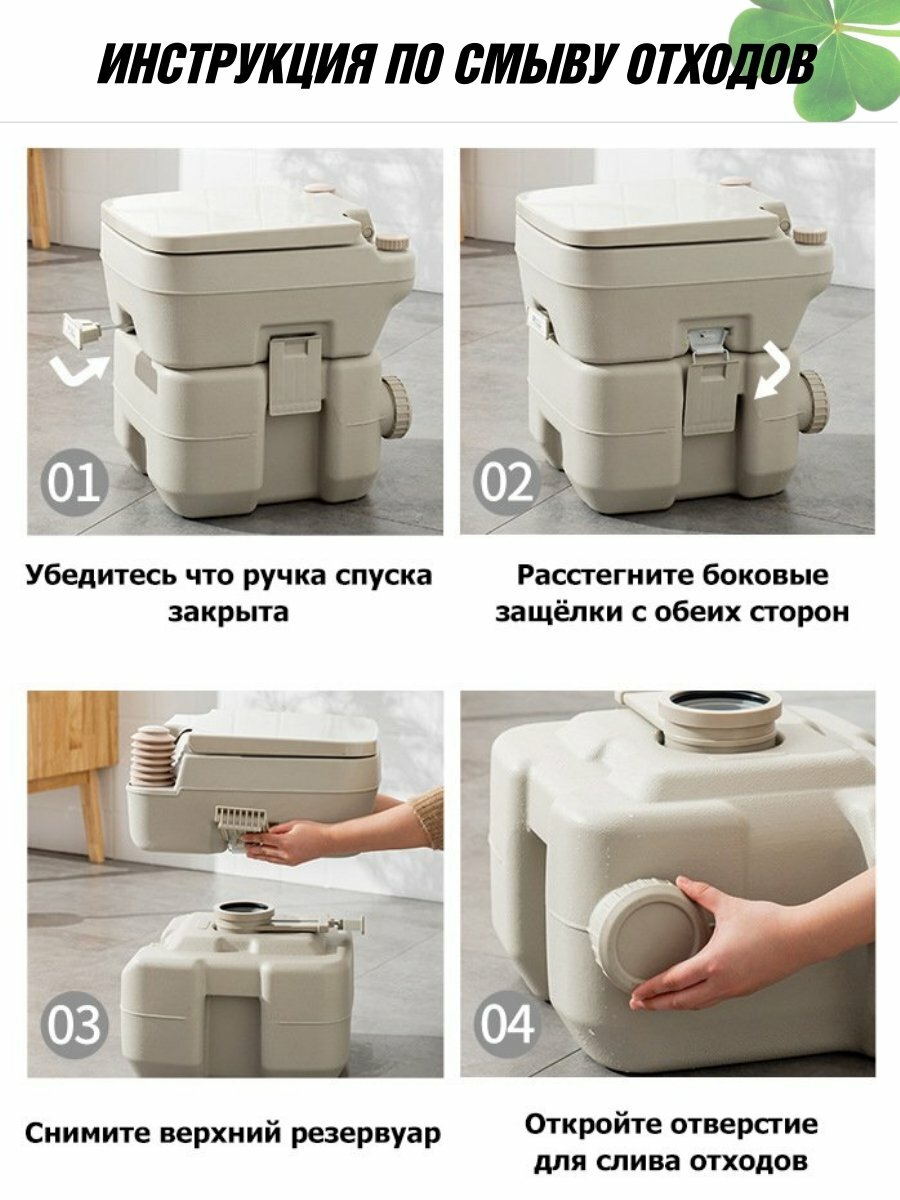 ИНСТРУКЦИЯ ПО СМЫВУ ОТХОДОВ

01

Убедитесь что ручка спуска закрыта

02

Расстегните боковые защёлки с обеих сторон

03

Снимите верхний резервуар

04

Откройте отверстие для слива отходов