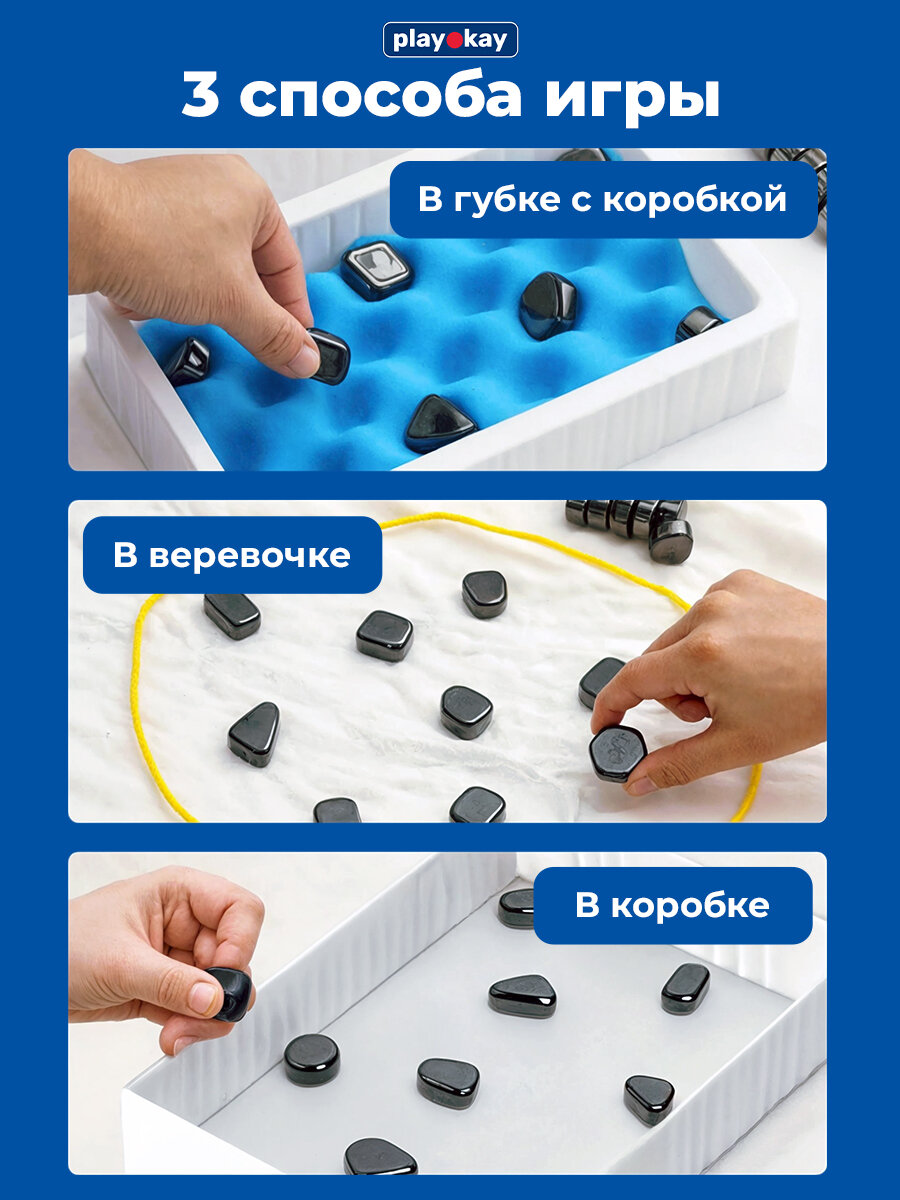 play●kay

3 способа игры

В губке с коробкой

В веревочке

В коробке