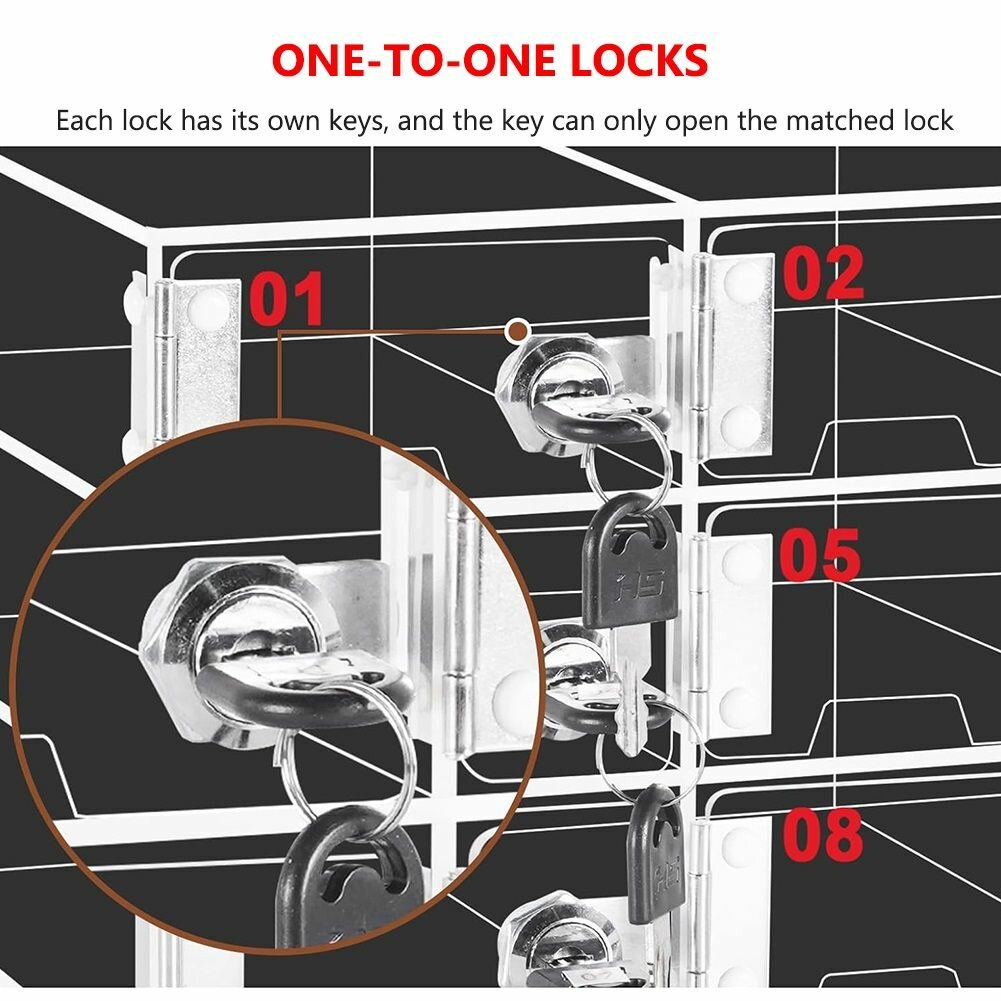 ONE-TO-ONE LOCKS

Each lock has its own keys, and the key can only open the matched lock

01

02

05

08

HS

HS