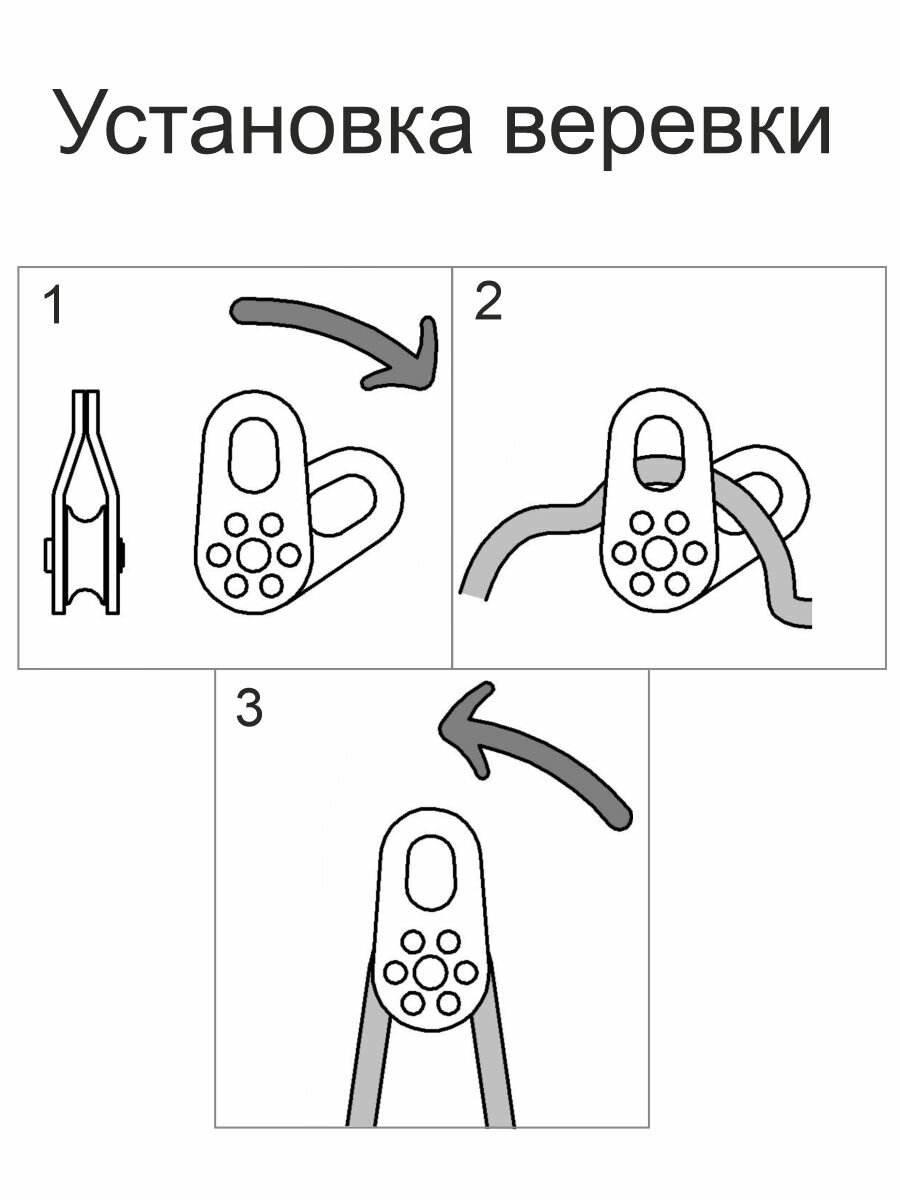 Установка веревки

1

2

3