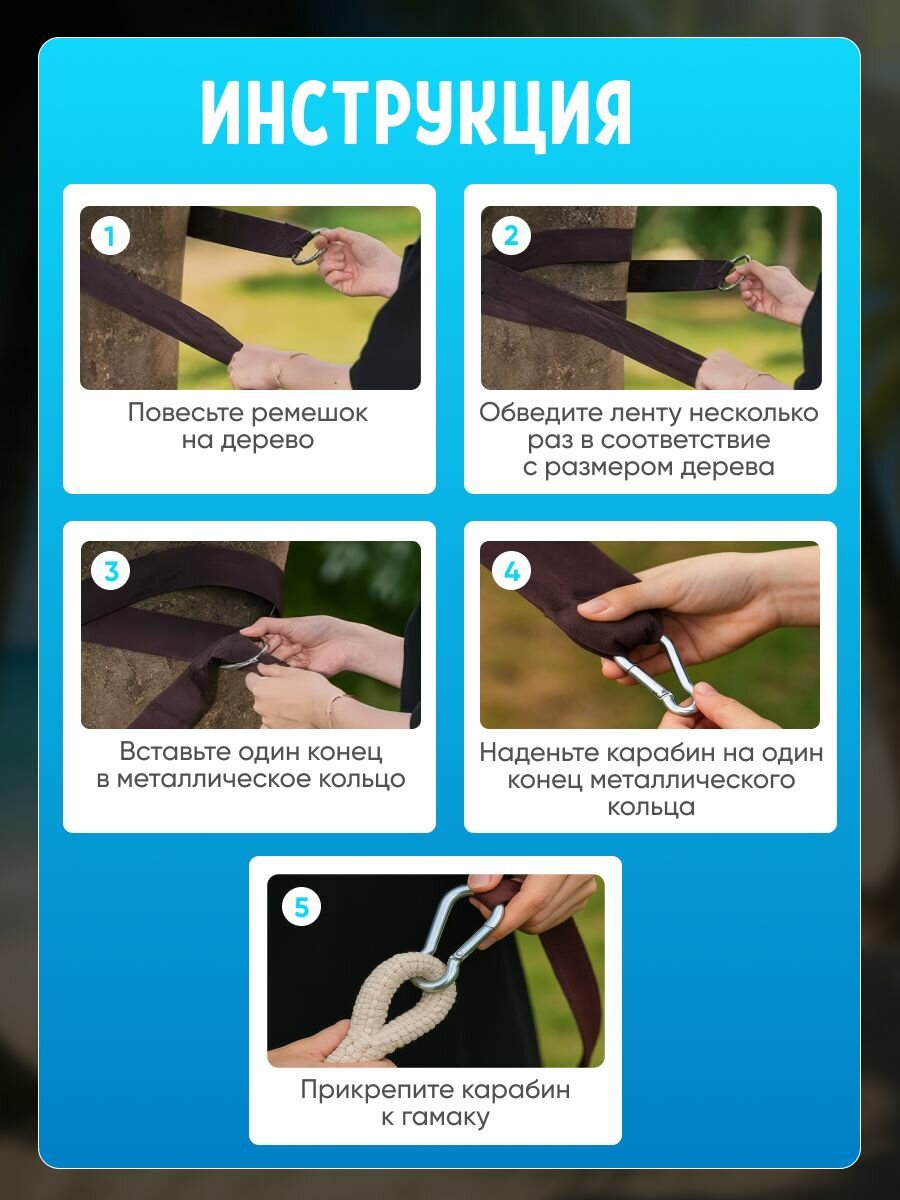 ИНСТРУКЦИЯ

1

Повесьте ремешок на дерево

2

Обведите ленту несколько раз в соответствие с размером дерева

3

Вставьте один конец в металлическое кольцо

4

Наденьте карабин на один конец металлического кольца

5

Прикрепите карабин к гамаку