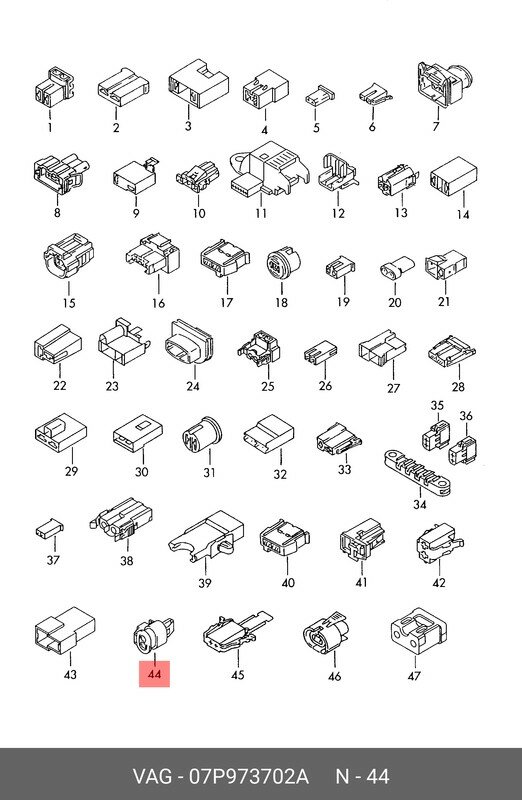 1 2 3 4 5 6 7

8 9 10 11 12 13 14

15 16 17 18 19 20 21

22 23 24 25 26 27 28

35 36

29 30 31 32 33

34

37 38 39 40 41 42

43 44 45 46 47

VAG - 07P973702A N - 44