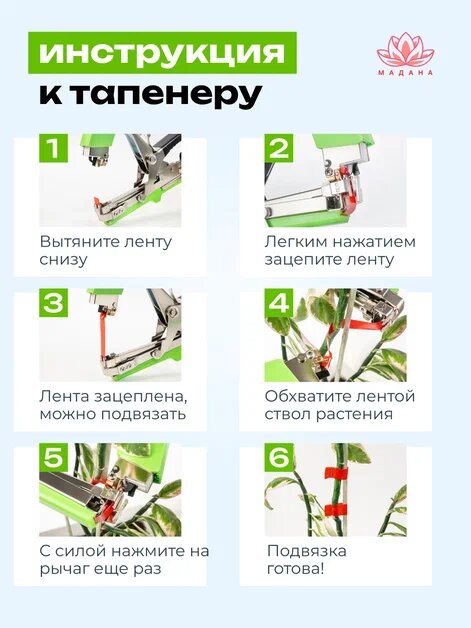 инструкция
к тапенеру

МАДАНА

1
Вытяните ленту снизу

2
Легким нажатием зацепите ленту

3
Лента зацеплена, можно подвязать

4
Обхватите лентой ствол растения

5
С силой нажмите на рычаг еще раз

6
Подвязка готова!