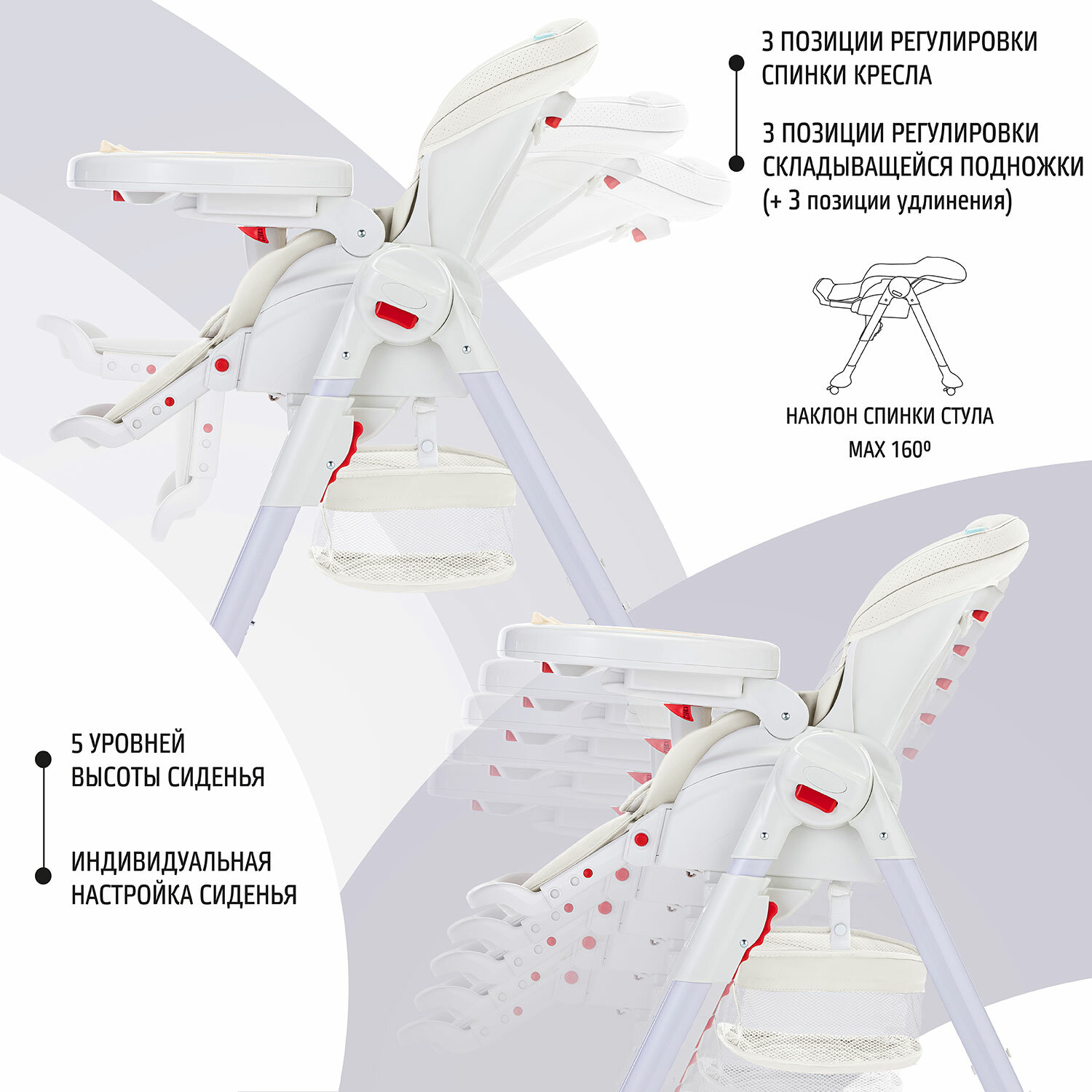 3 ПОЗИЦИИ РЕГУЛИРОВКИ СПИНКИ КРЕСЛА

3 ПОЗИЦИИ РЕГУЛИРОВКИ СКЛАДЫВАЩЕЙСЯ ПОДНОЖКИ (+ 3 позиции удлинения)

НАКЛОН СПИНКИ СТУЛА MAX 160º

5 УРОВНЕЙ ВЫСОТЫ СИДЕНЬЯ

ИНДИВИДУАЛЬНАЯ НАСТРОЙКА СИДЕНЬЯ