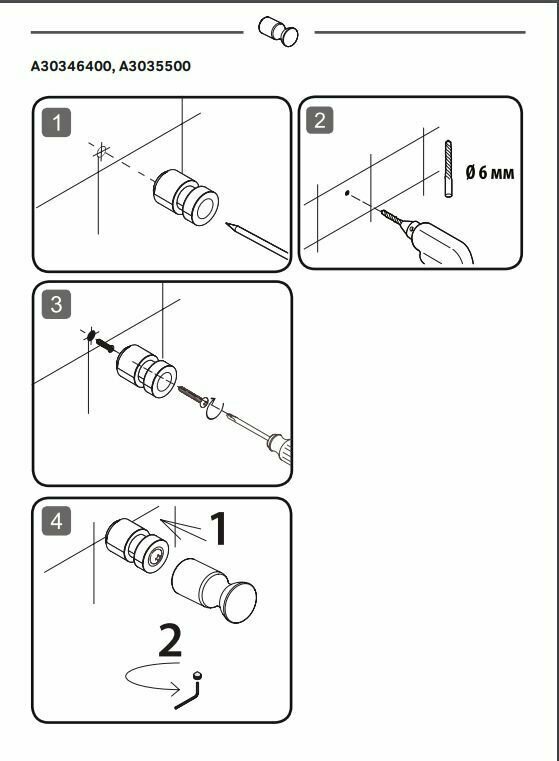 A30346400, A3035500

1

2

Ø 6 мм

3

4

1

2