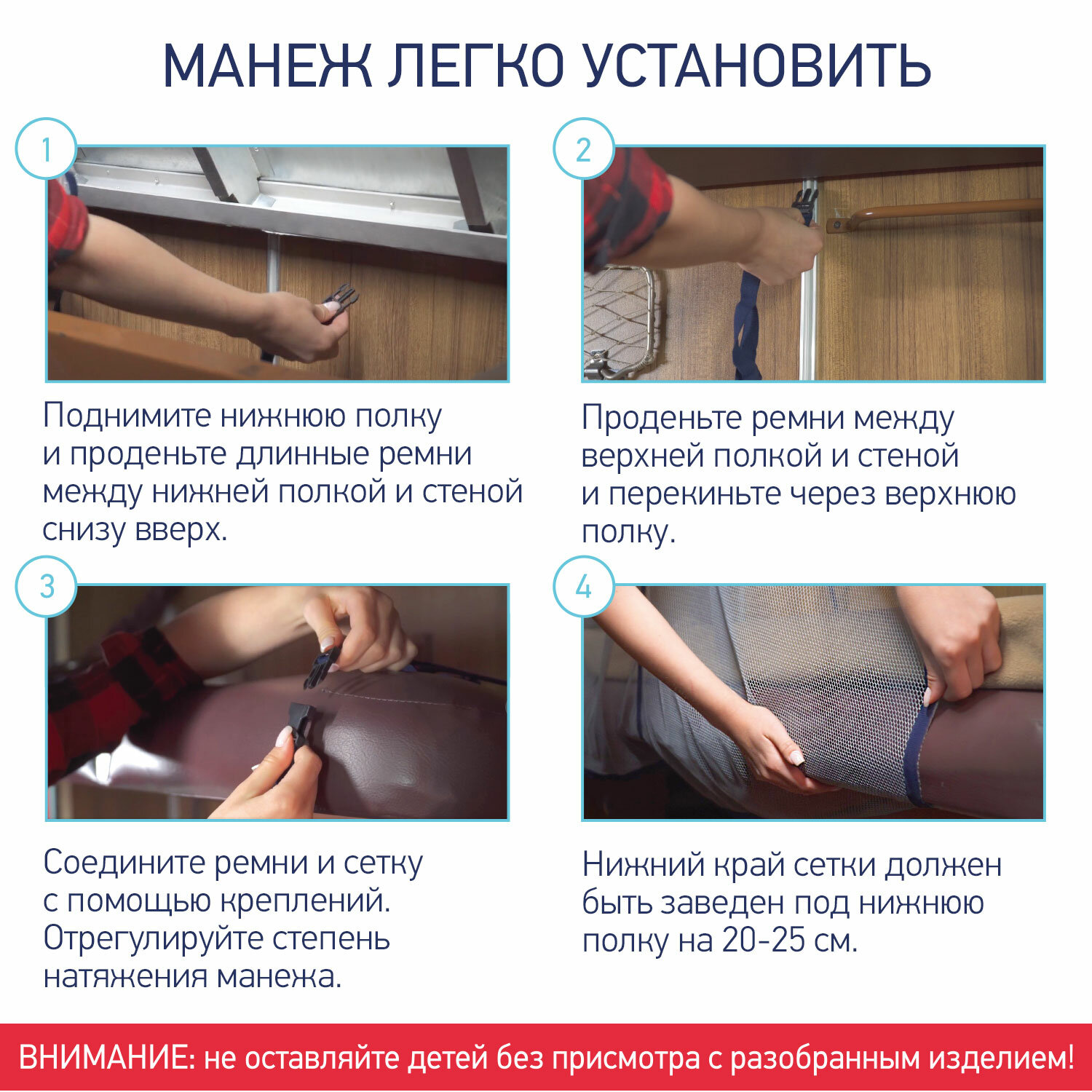 МАНЕЖ ЛЕГКО УСТАНОВИТЬ

1

Поднимите нижнюю полку и проденьте длинные ремни между нижней полкой и стеной снизу вверх.

2

Проденьте ремни между верхней полкой и стеной и перекиньте через верхнюю полку.

3

Соедините ремни и сетку с помощью креплений. Отрегулируйте степень натяжения манежа.

4

Нижний край сетки должен быть заведен под нижнюю полку на 20-25 см.

ВНИМАНИЕ: не оставляйте детей без присмотра с разобранным изделием!