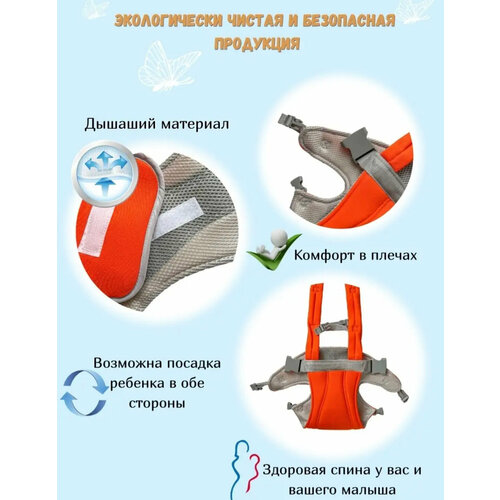 ЭКОЛОГИЧЕСКИ ЧИСТАЯ И БЕЗОПАСНАЯ ПРОДУКЦИЯ

Дышаший материал

Комфорт в плечах

Возможна посадка ребенка в обе стороны

Здоровая спина у вас и вашего малыша