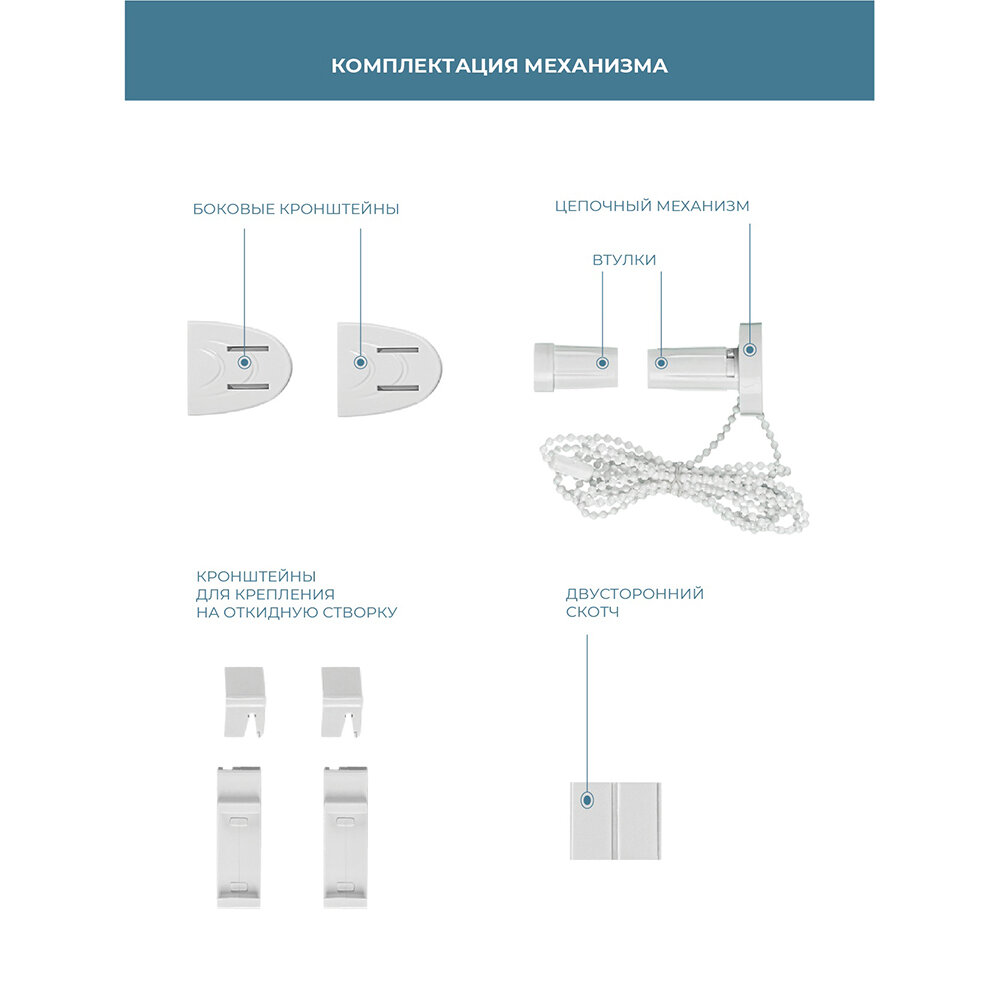 КОМПЛЕКТАЦИЯ МЕХАНИЗМА

БОКОВЫЕ КРОНШТЕЙНЫ

ЦЕПОЧНЫЙ МЕХАНИЗМ

ВТУЛКИ

КРОНШТЕЙНЫ
ДЛЯ КРЕПЛЕНИЯ
НА ОТКИДНУЮ СТВОРКУ

ДВУСТОРОННИЙ
СКОТЧ