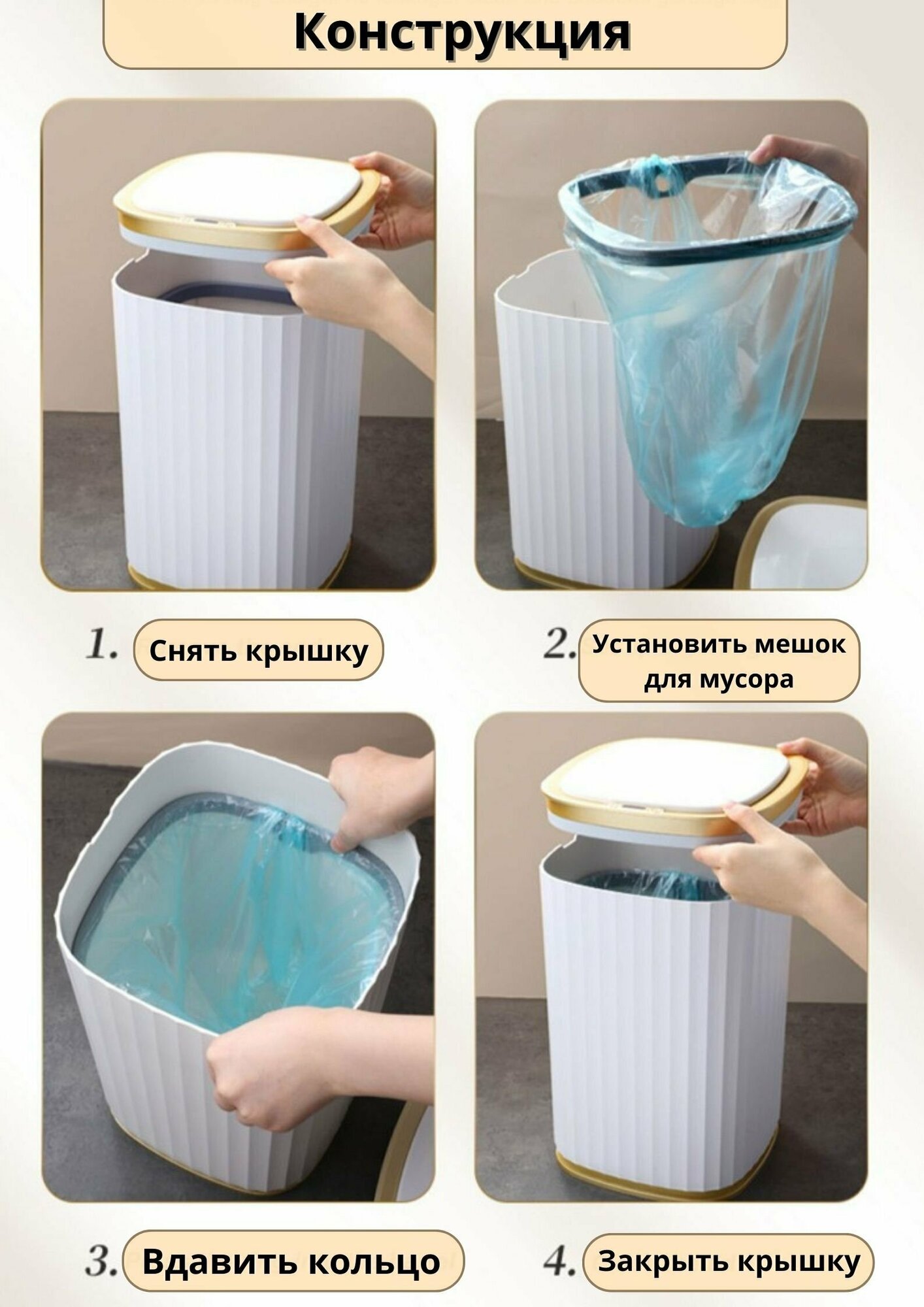 Конструкция

1. Снять крышку

2. Установить мешок для мусора

3. Вдавить кольцо

4. Закрыть крышку