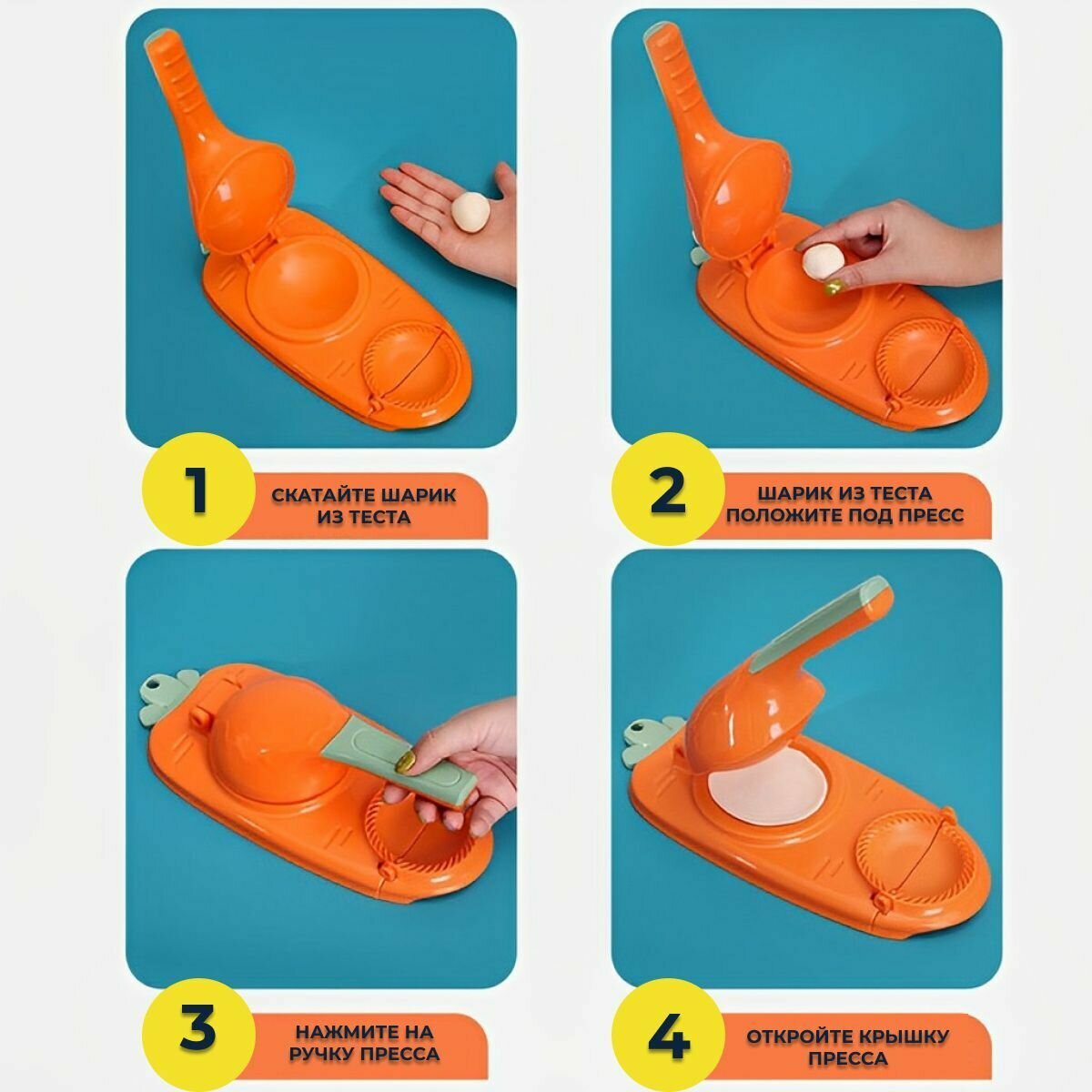 1

СКАТАЙТЕ ШАРИК ИЗ ТЕСТА

2

ШАРИК ИЗ ТЕСТА ПОЛОЖИТЕ ПОД ПРЕСС

3

НАЖМИТЕ НА РУЧКУ ПРЕССА

4

ОТКРОЙТЕ КРЫШКУ ПРЕССА