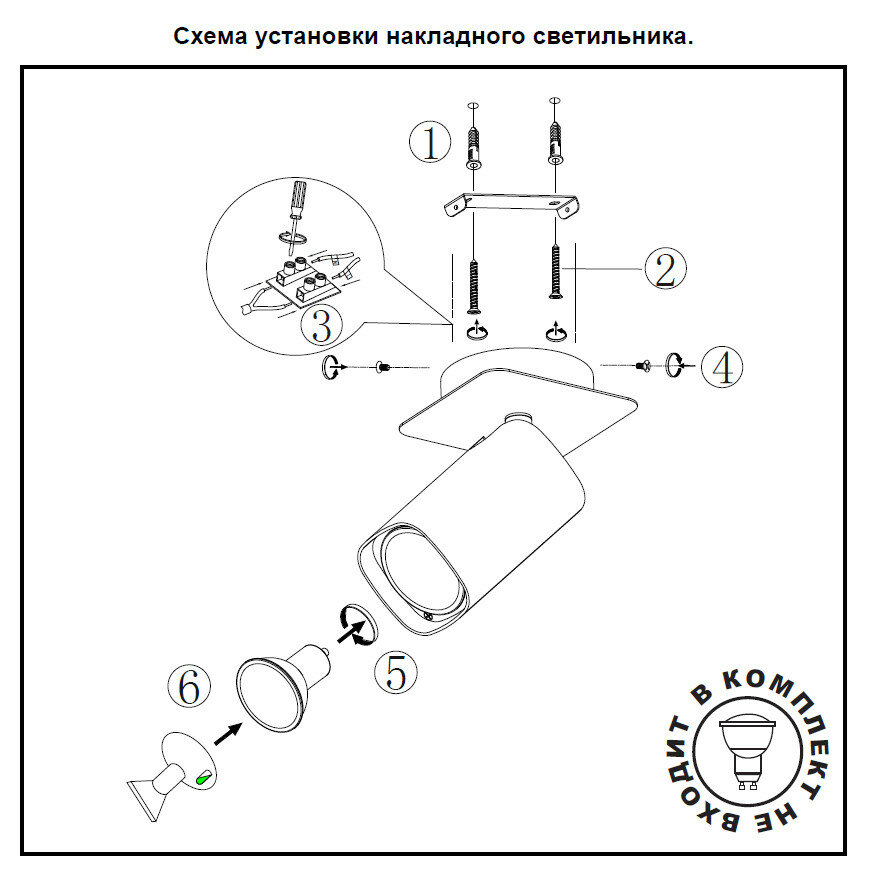 Схема установки накладного светильника.

1

2

3

4

5

6

НЕ ВХОДИТ В КОМПЛЕКТ