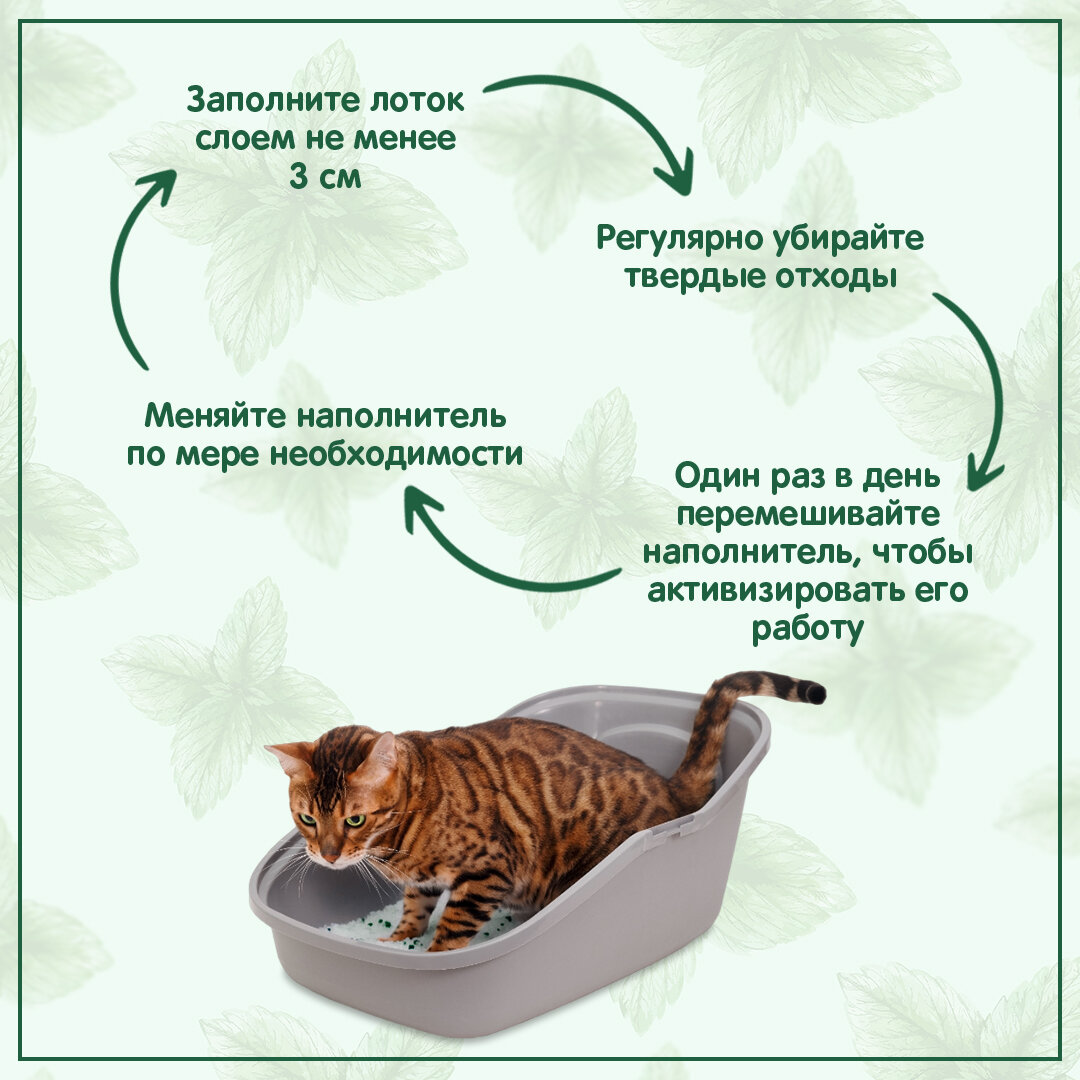 Заполните лоток слоем не менее 3 см

Регулярно убирайте твердые отходы

Один раз в день перемешивайте наполнитель, чтобы активизировать его работу

Меняйте наполнитель по мере необходимости