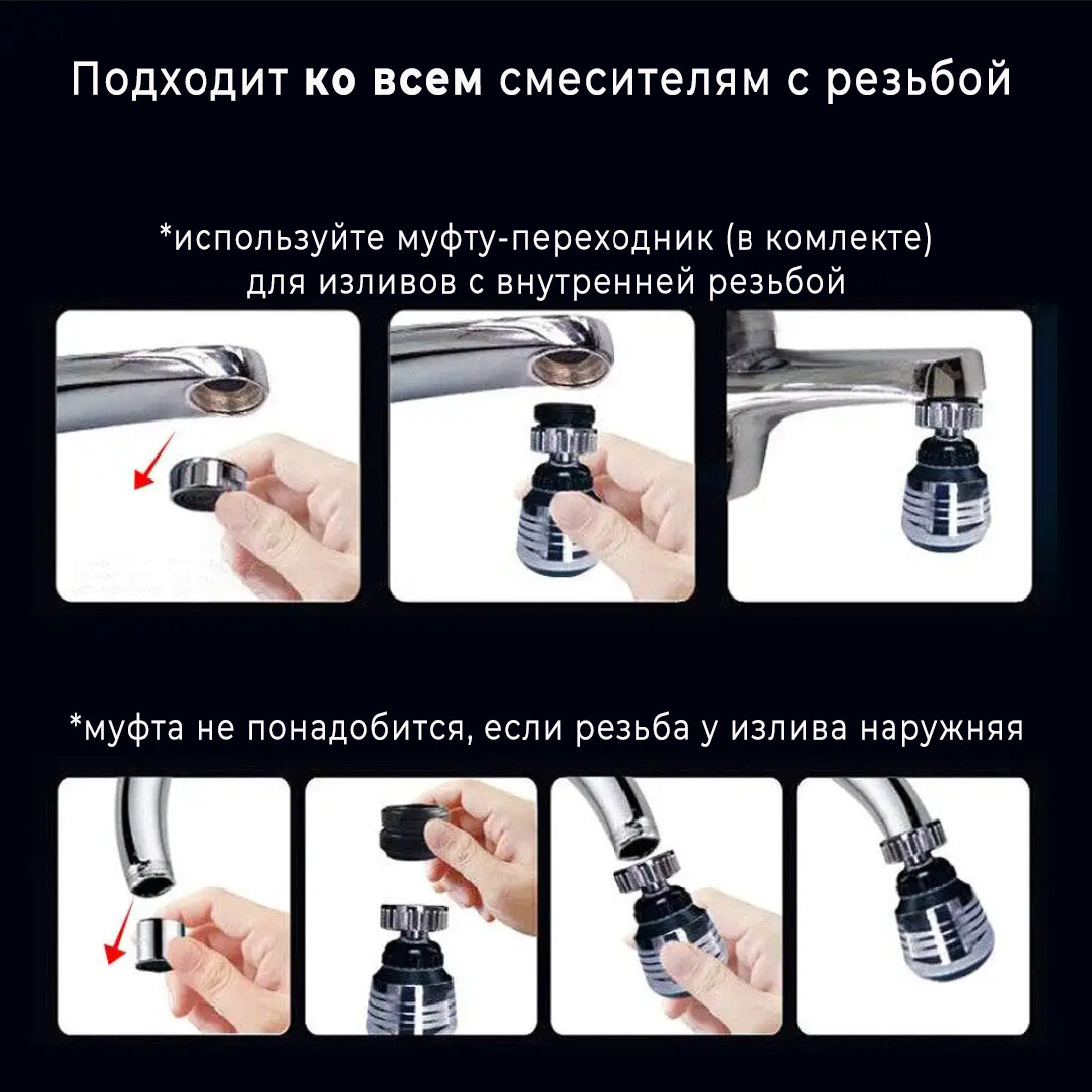 Подходит ко всем смесителям с резьбой

*используйте муфту-переходник (в комлекте) для изливов с внутренней резьбой

*муфта не понадобится, если резьба у излива наружняя