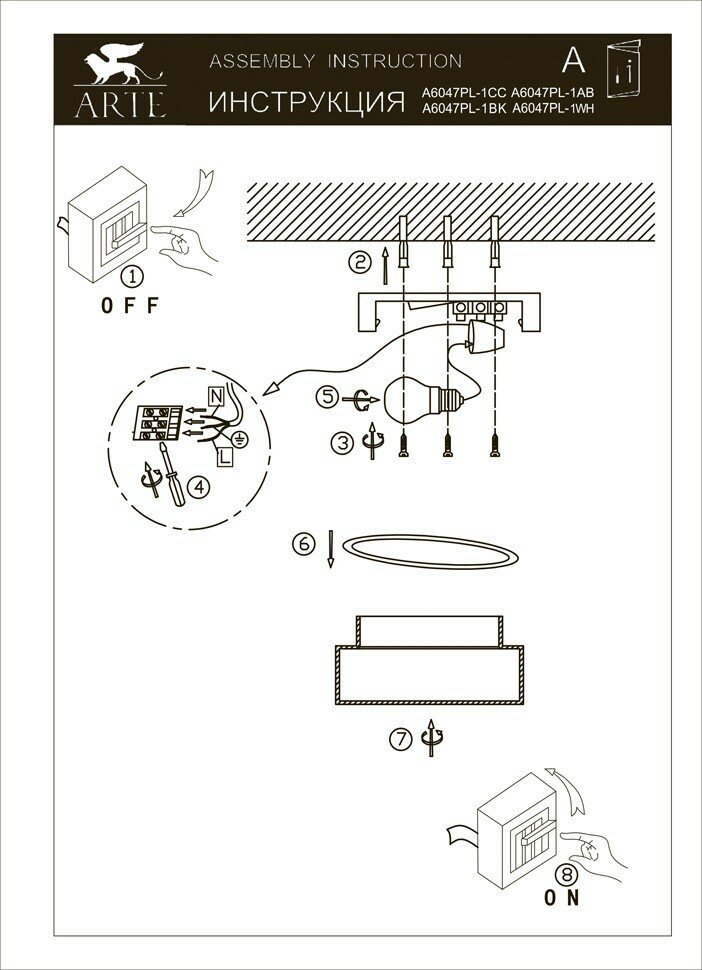 ARTE

ASSEMBLY INSTRUCTION

ИНСТРУКЦИЯ

A6047PL-1CC A6047PL-1AB
A6047PL-1BK A6047PL-1WH

A

i

①

OFF

②

N

L

⑤

③

④

⑥

⑦

⑧

ON