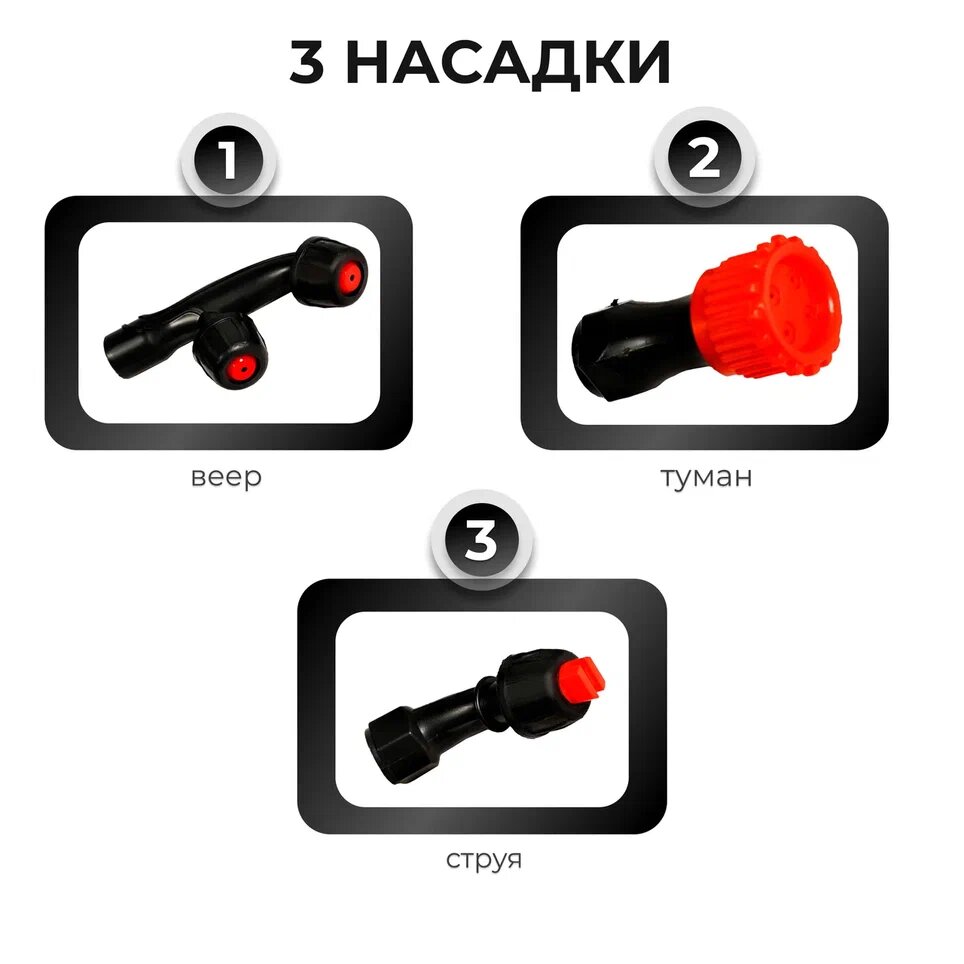 3 НАСАДКИ

1

веер

2

туман

3

струя