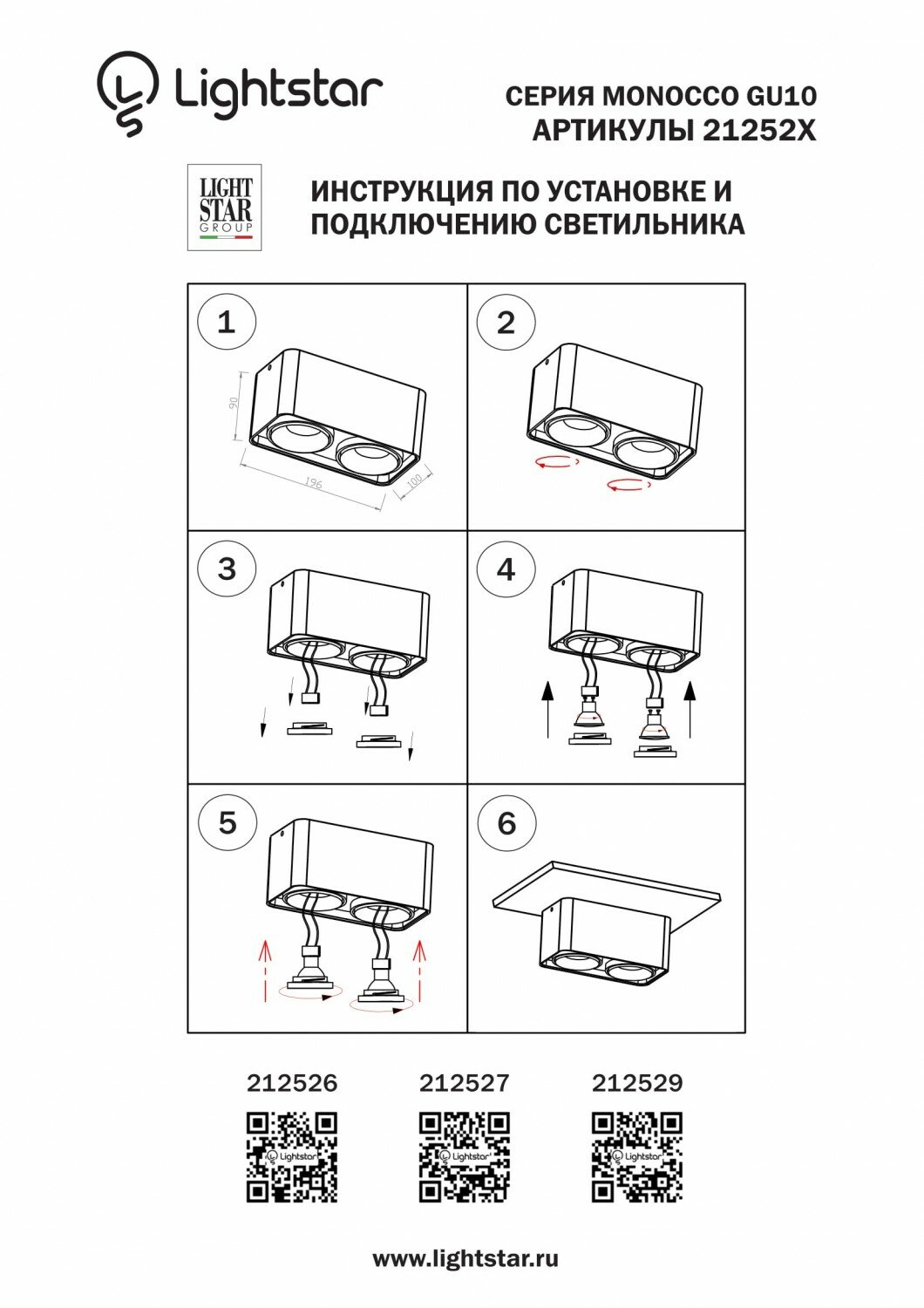 Lightstar

СЕРИЯ MONOCCO GU10
АРТИКУЛЫ 21252X

LIGHT STAR GROUP

ИНСТРУКЦИЯ ПО УСТАНОВКЕ И ПОДКЛЮЧЕНИЮ СВЕТИЛЬНИКА

1

90

196

100

2

3

4

5

6

212526

Lightstar

212527

Lightstar

212529

Lightstar

www.lightstar.ru