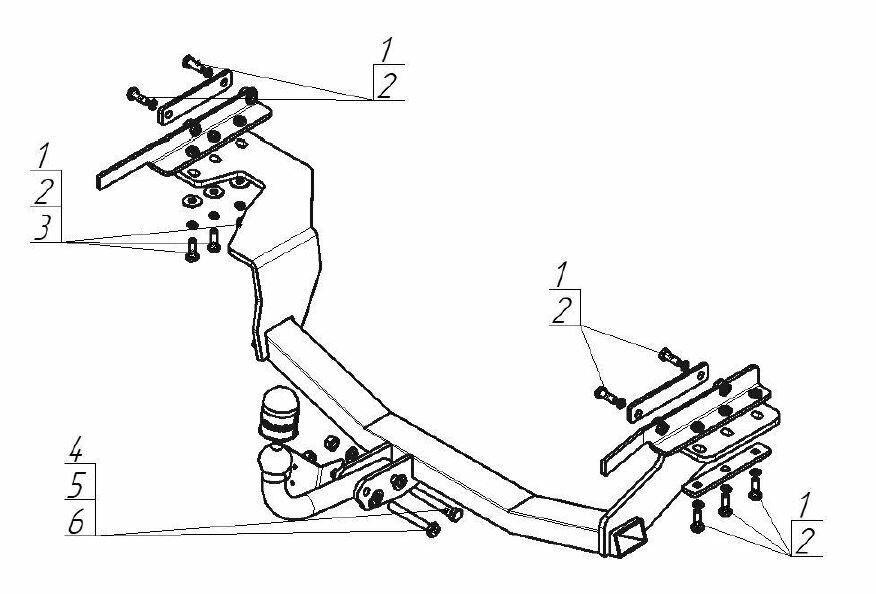 1
2
1
2
3
1
2
4
5
6
1
2