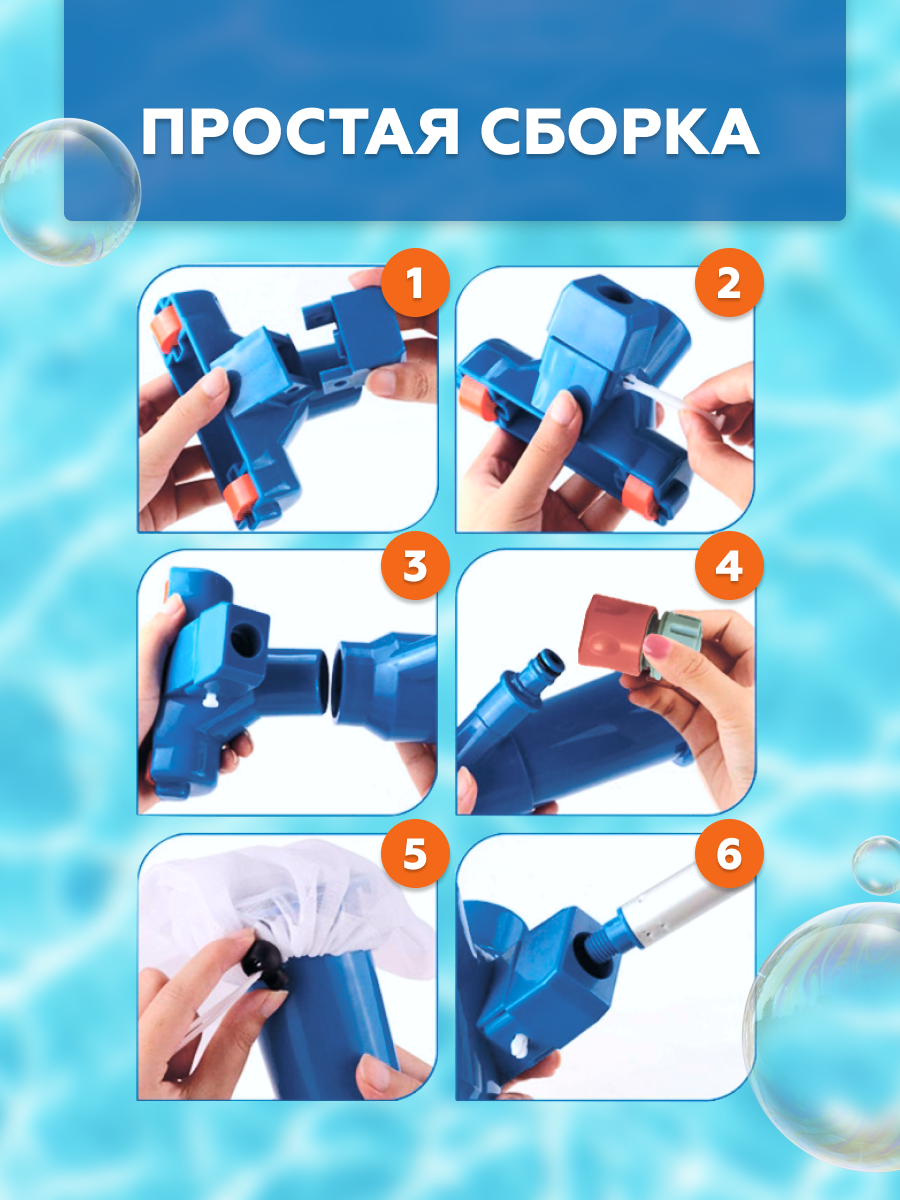 ПРОСТАЯ СБОРКА

1

2

3

4

5

6