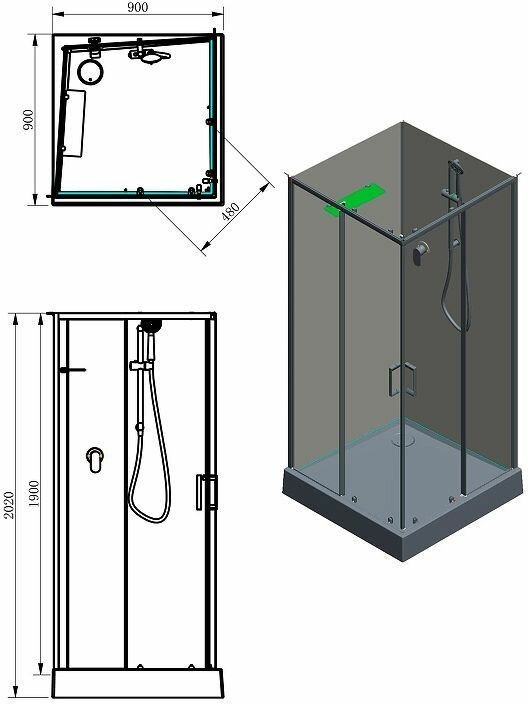 900
900
480
2020
1900