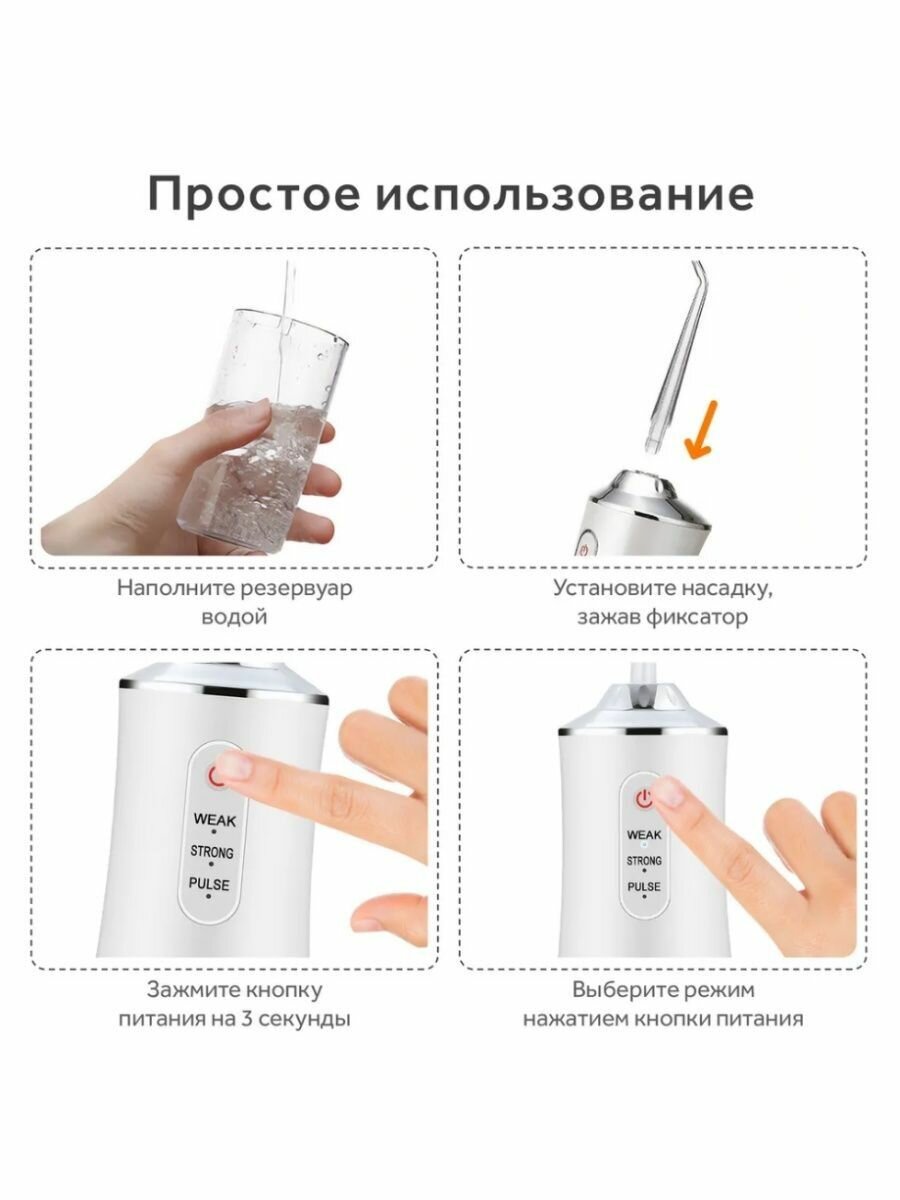 Простое использование

Наполните резервуар водой

Установите насадку, зажав фиксатор

WEAK
STRONG
PULSE

Зажмите кнопку питания на 3 секунды

WEAK
STRONG
PULSE

Выберите режим нажатием кнопки питания