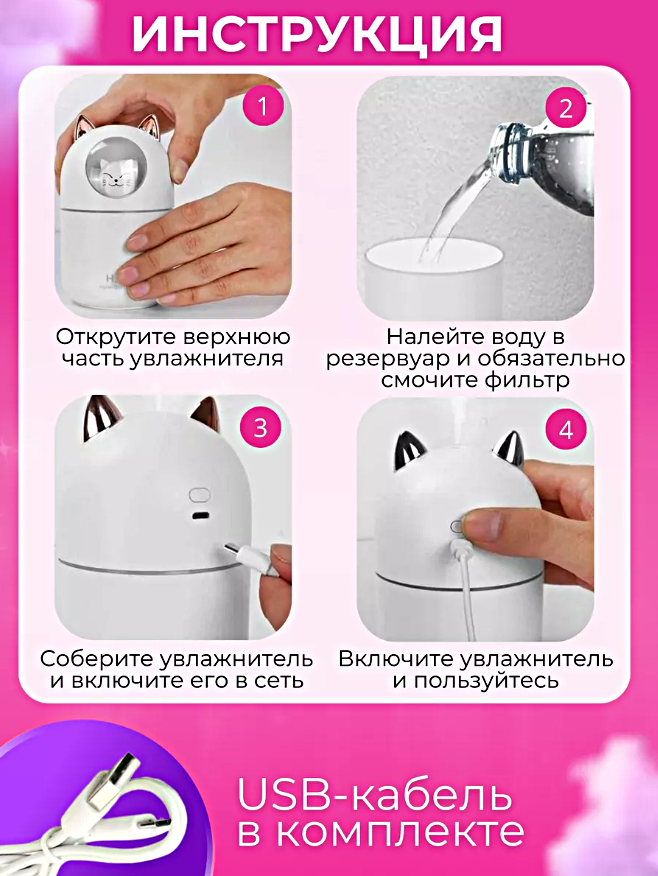 ИНСТРУКЦИЯ

1

Открутите верхнюю часть увлажнителя

2

Налейте воду в резервуар и обязательно смочите фильтр

3

Соберите увлажнитель и включите его в сеть

4

Включите увлажнитель и пользуйтесь

USB-кабель в комплекте